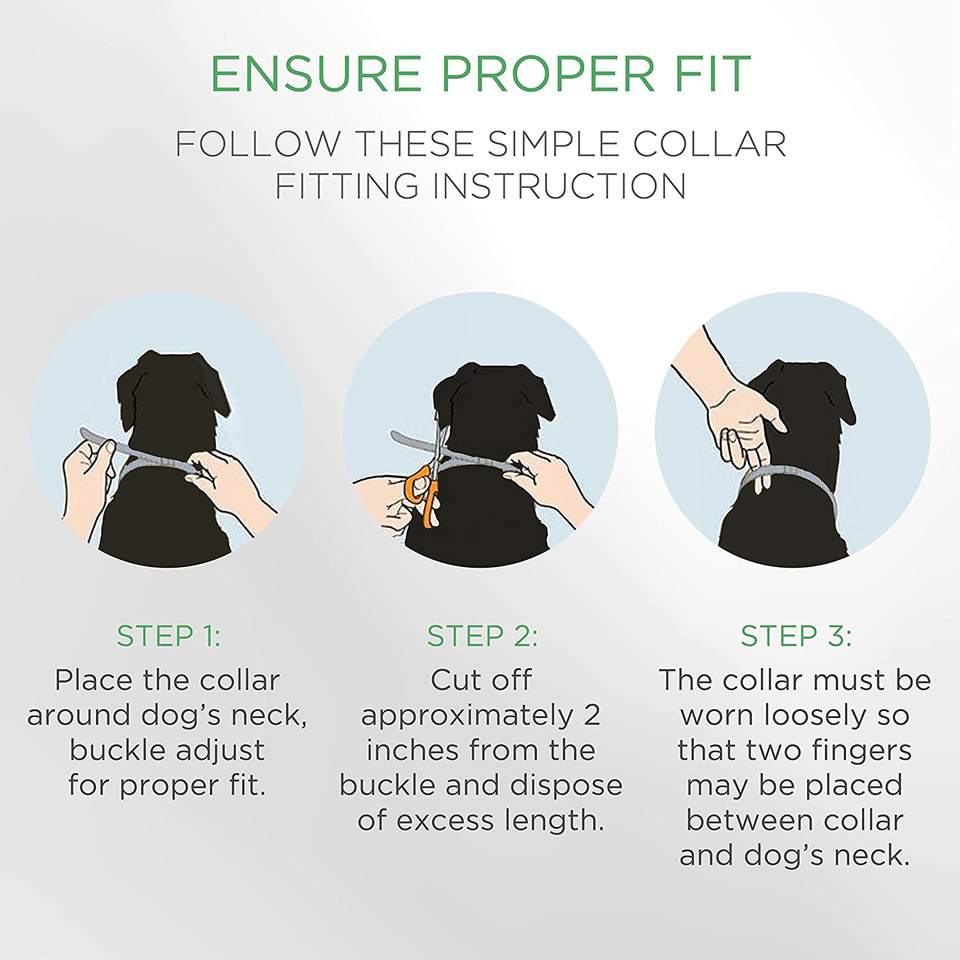 ENSURE PROPER FIT

FOLLOW THESE SIMPLE COLLAR FITTING INSTRUCTION

STEP 1:
Place the collar around dog's neck, buckle adjust for proper fit.

STEP 2:
Cut off approximately 2 inches from the buckle and dispose of excess length.

STEP 3:
The collar must be worn loosely so that two fingers may be placed between collar and dog's neck.