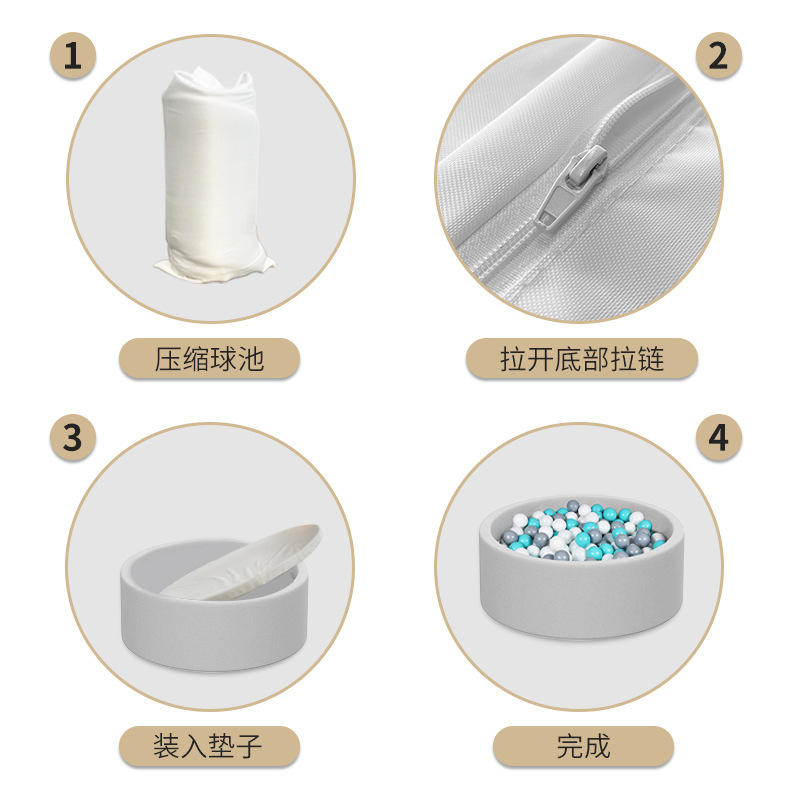 1

压缩球池

2

拉开底部拉链

3

装入垫子

4

完成