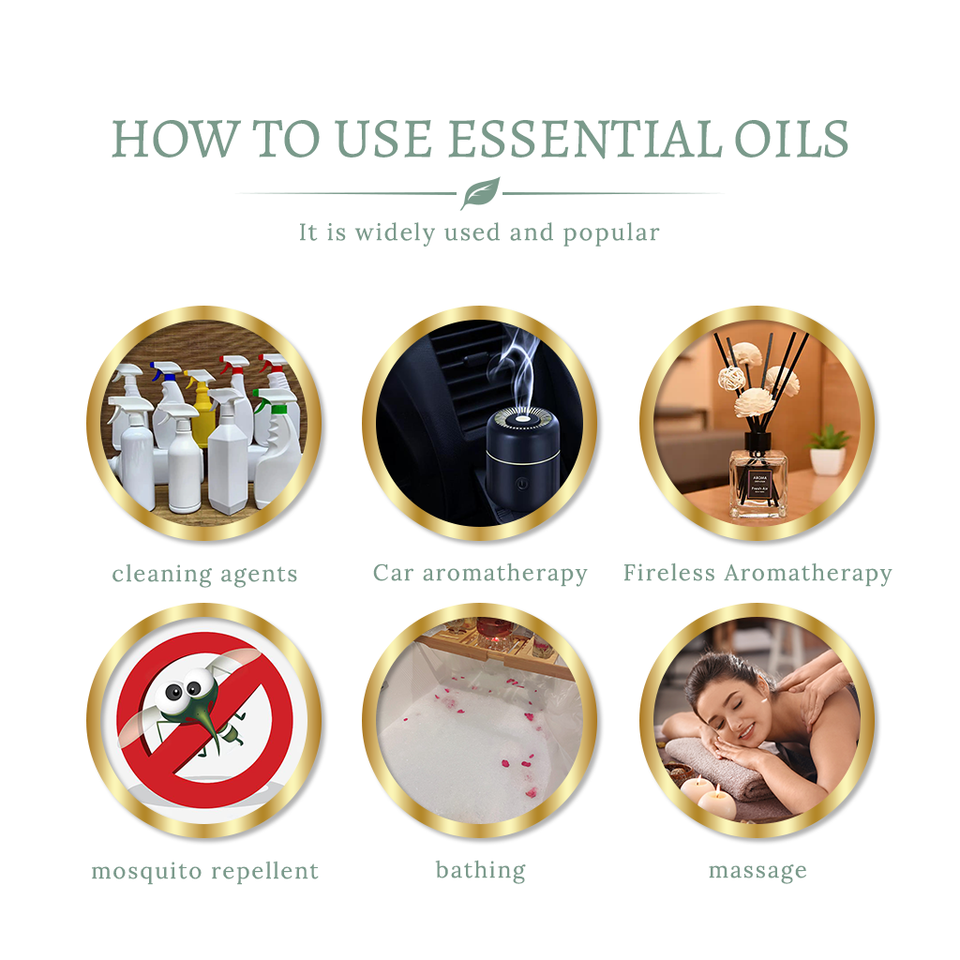 HOW TO USE ESSENTIAL OILS

It is widely used and popular

AROMA

Fresh Air

cleaning agents

Car aromatherapy

Fireless Aromatherapy

mosquito repellent

bathing

massage