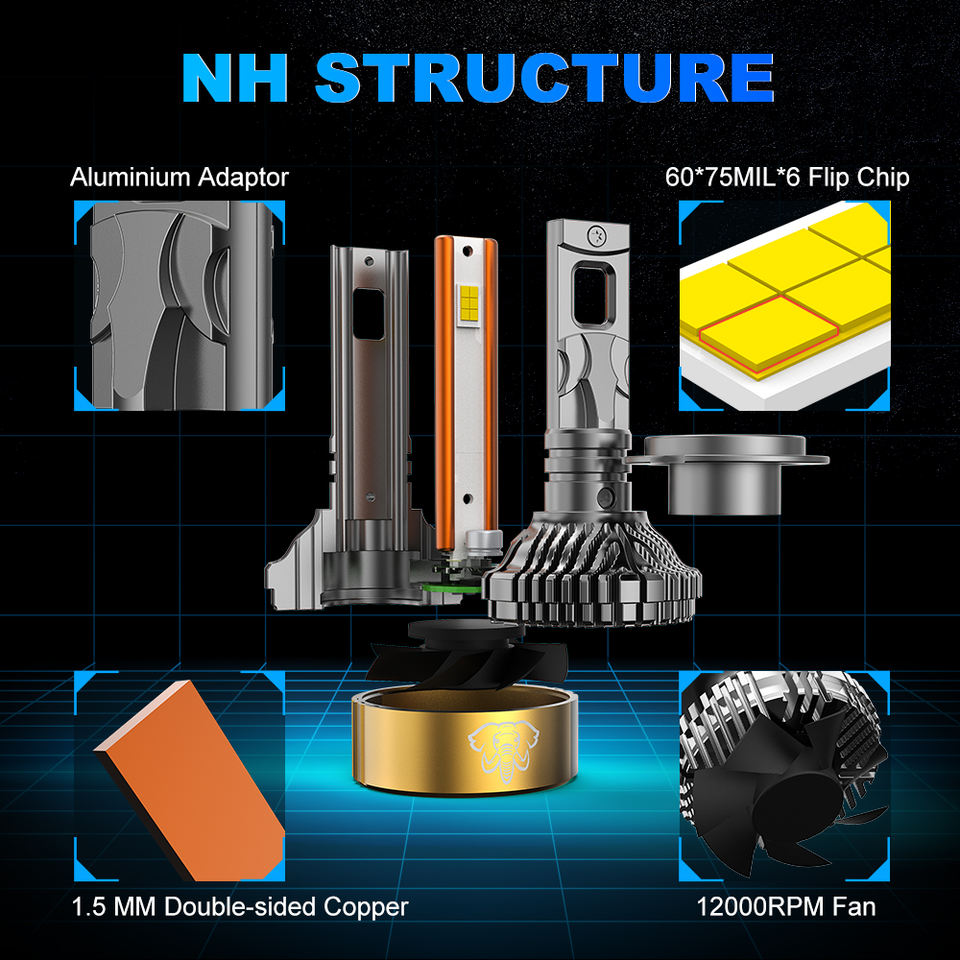 NH STRUCTURE

Aluminium Adaptor

60*75MIL*6 Flip Chip

1.5 MM Double-sided Copper

12000RPM Fan