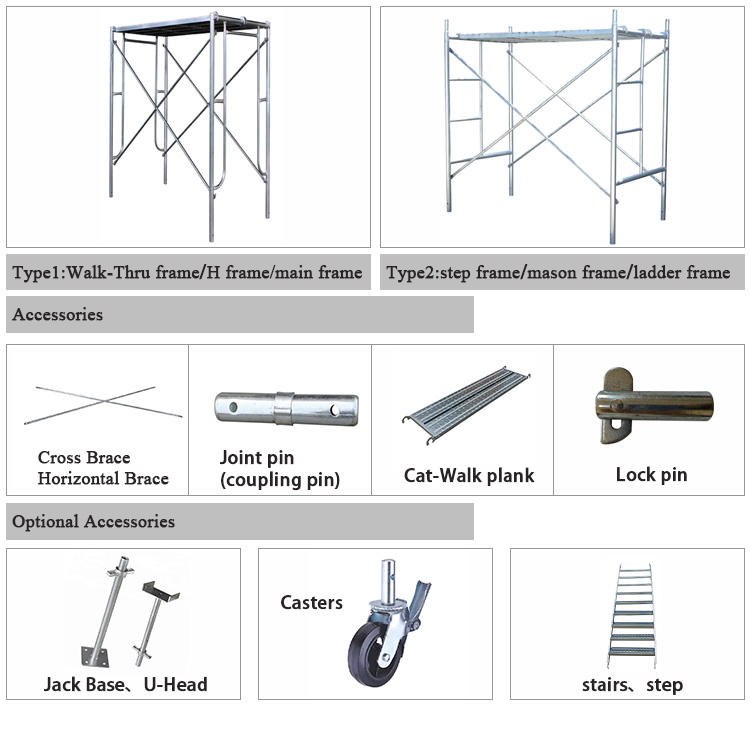 Type1:Walk-Thru frame/H frame/main frame

Type2:step frame/mason frame/ladder frame

Accessories

Cross Brace
Horizontal Brace

Joint pin
(coupling pin)

Cat-Walk plank

Lock pin

Optional Accessories

Jack Base、U-Head

Casters

stairs、step