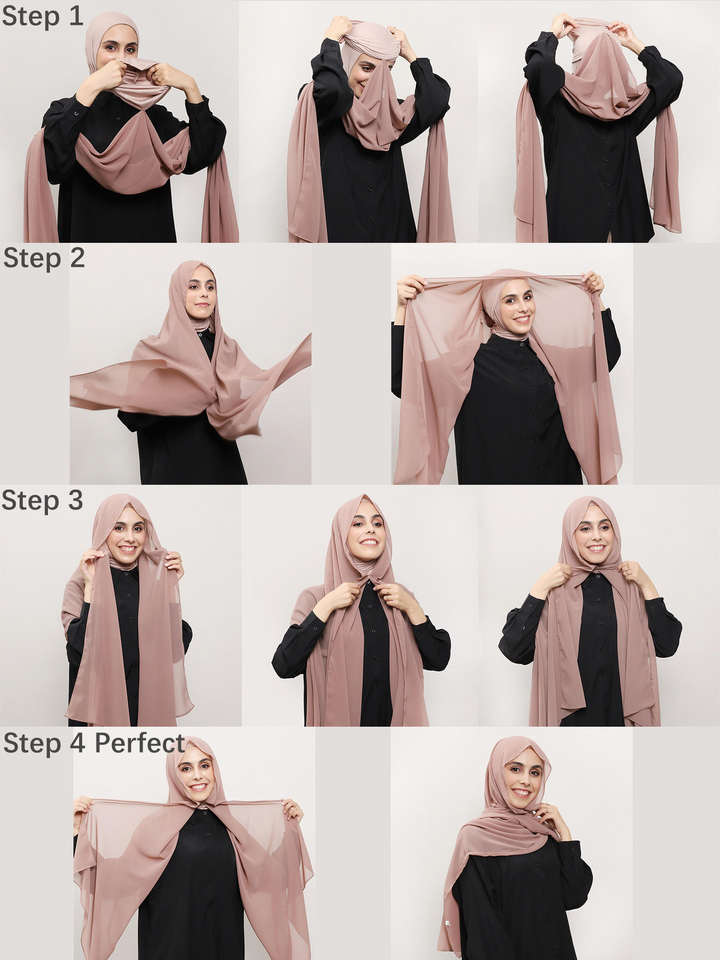 Step 1

Step 2

Step 3

Step 4 Perfect