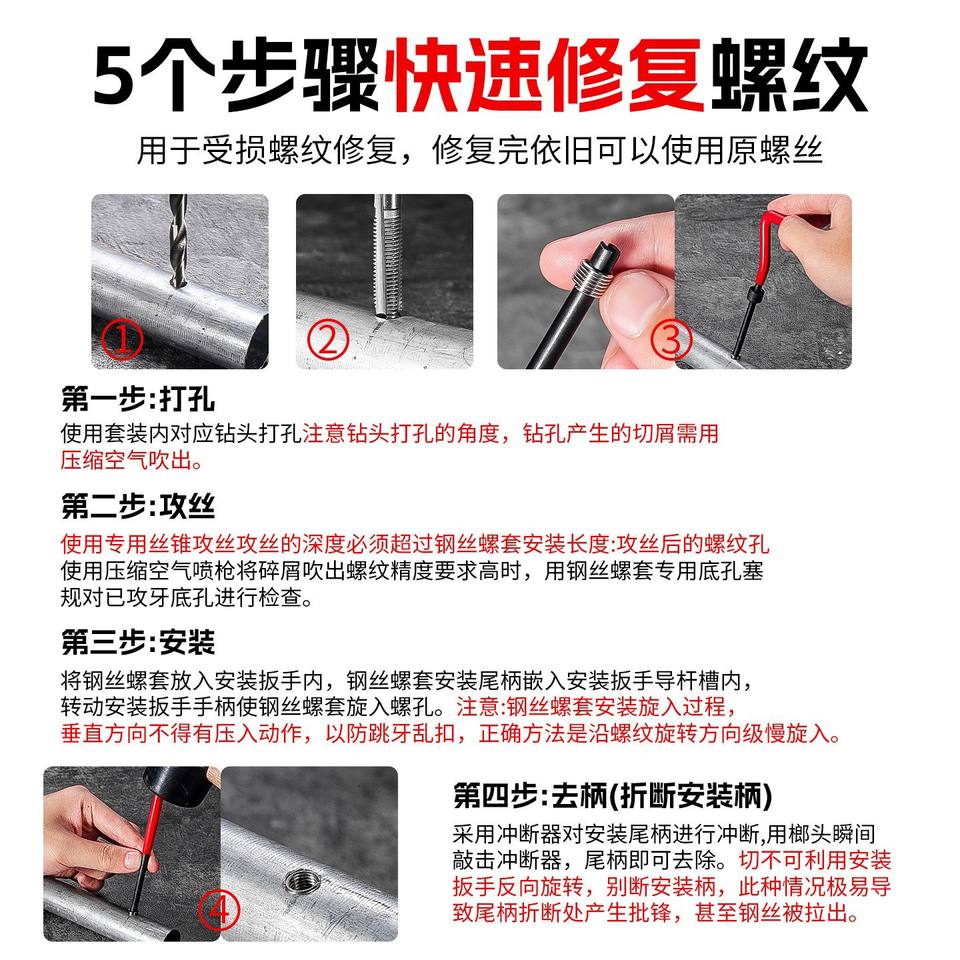 5个步骤快速修复螺纹

用于受损螺纹修复，修复完依旧可以使用原螺丝

①

②

③

第一步:打孔

使用套装内对应钻头打孔注意钻头打孔的角度，钻孔产生的切屑需用压缩空气吹出。

第二步:攻丝

使用专用丝锥攻丝攻丝的深度必须超过钢丝螺套安装长度:攻丝后的螺纹孔使用压缩空气喷枪将碎屑吹出螺纹精度要求高时，用钢丝螺套专用底孔塞规对已攻牙底孔进行检查。

第三步:安装

将钢丝螺套放入安装扳手内，钢丝螺套安装尾柄嵌入安装扳手导杆槽内，转动安装扳手手柄使钢丝螺套旋入螺孔。注意:钢丝螺套安装旋入过程，垂直方向不得有压入动作，以防跳牙乱扣，正确方法是沿螺纹旋转方向级慢旋入。

④

第四步:去柄(折断安装柄)

采用冲断器对安装尾柄进行冲断,用榔头瞬间敲击冲断器，尾柄即可去除。切不可利用安装扳手反向旋转，别断安装柄，此种情况极易导致尾柄折断处产生批锋，甚至钢丝被拉出。