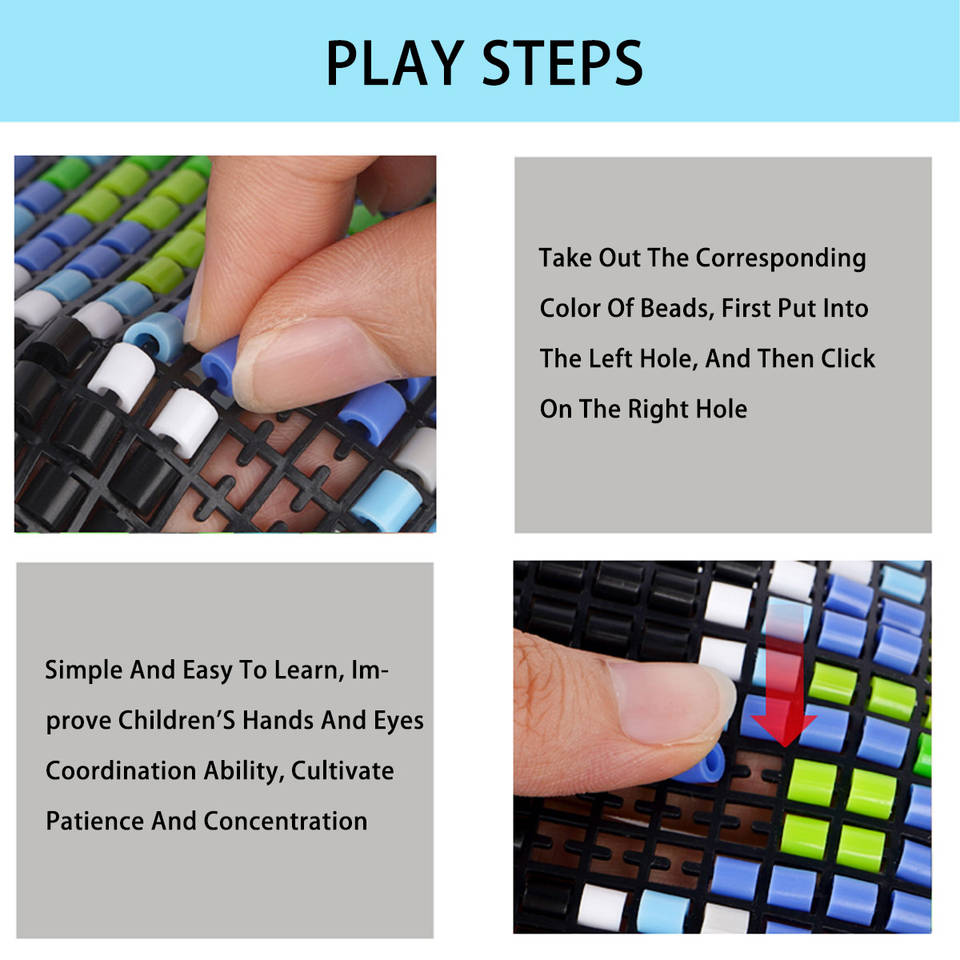 PLAY STEPS

Take Out The Corresponding Color Of Beads, First Put Into The Left Hole, And Then Click On The Right Hole

Simple And Easy To Learn, Improve Children'S Hands And Eyes Coordination Ability, Cultivate Patience And Concentration