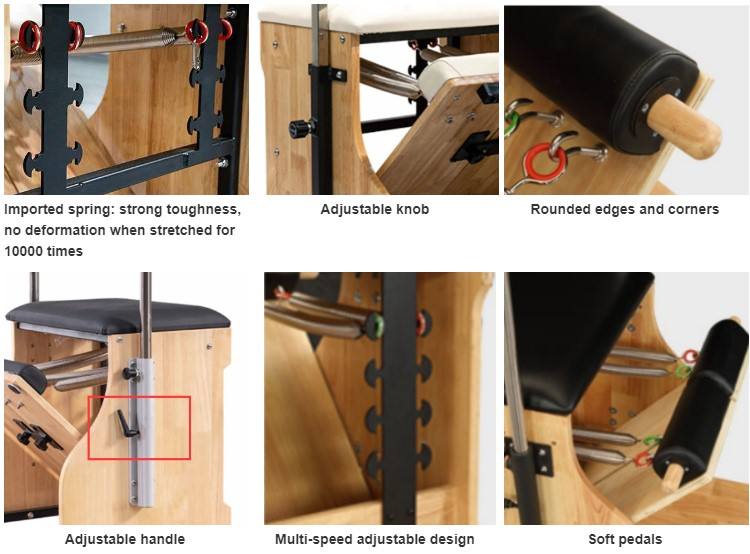 Imported spring: strong toughness, no deformation when stretched for 10000 times

Adjustable knob

Rounded edges and corners

Adjustable handle

Multi-speed adjustable design

Soft pedals