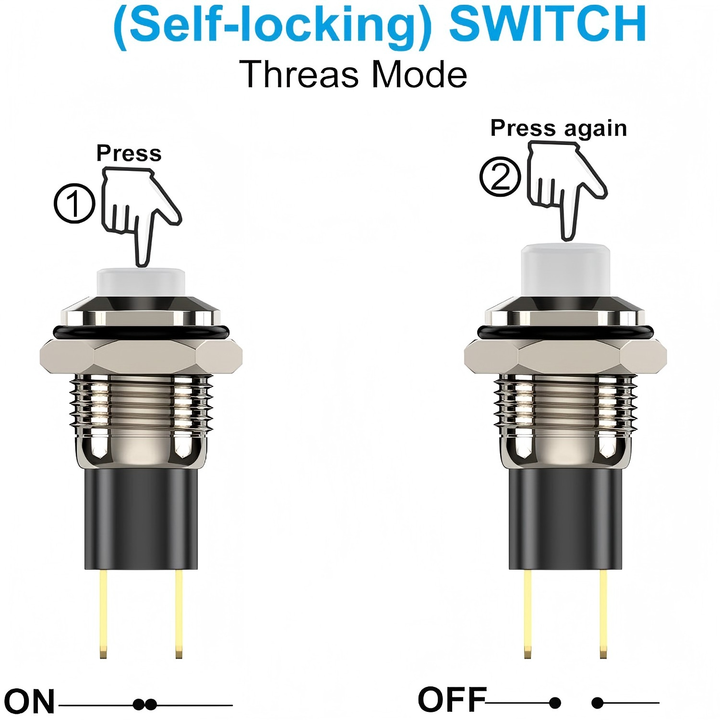 (Self-locking) SWITCH
Threas Mode

Press
①

Press again
②

ON

OFF