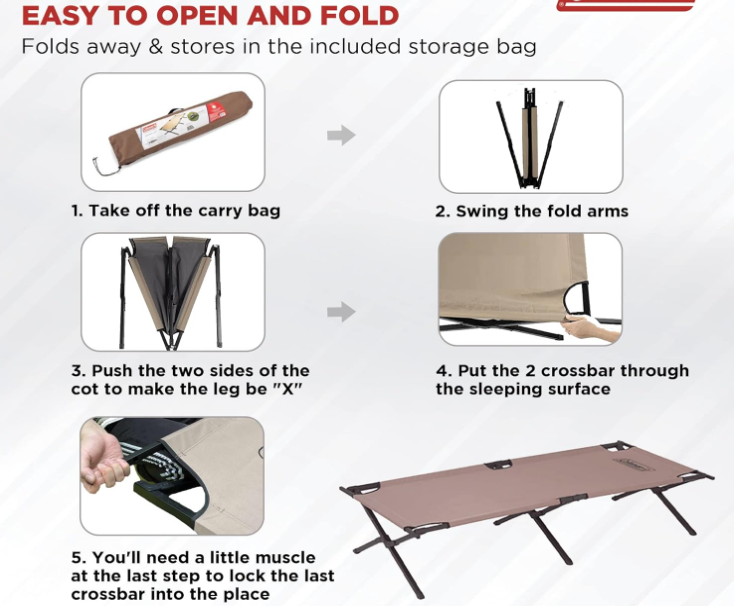 EASY TO OPEN AND FOLD
Folds away & stores in the included storage bag

1. Take off the carry bag

2. Swing the fold arms

3. Push the two sides of the cot to make the leg be "X"

4. Put the 2 crossbar through the sleeping surface

5. You'll need a little muscle at the last step to lock the last crossbar into the place