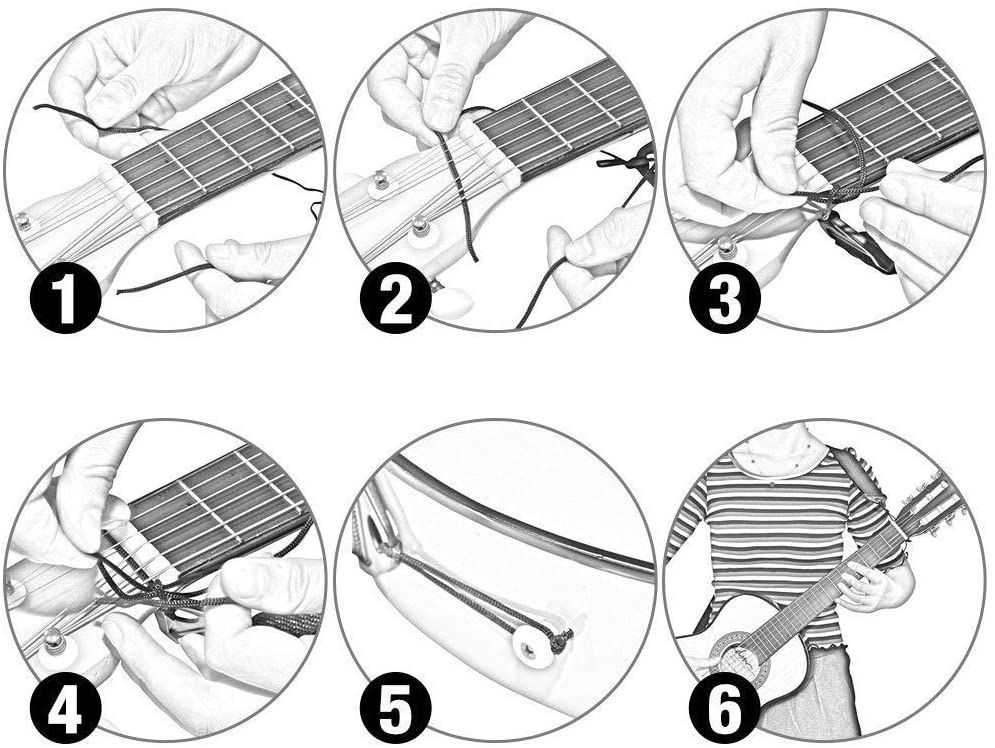 1
2
3
4
5
6