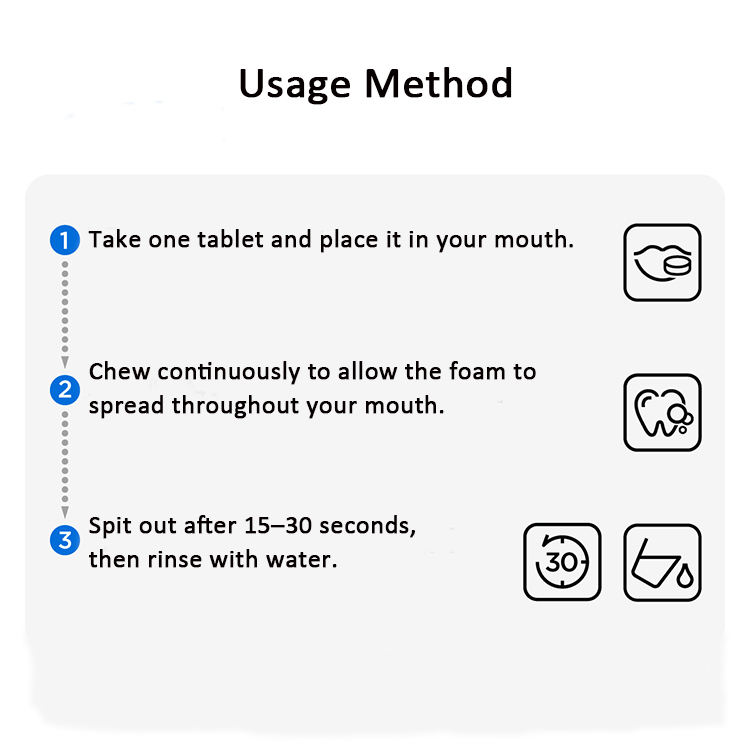 Usage Method

1 Take one tablet and place it in your mouth.

2 Chew continuously to allow the foam to spread throughout your mouth.

3 Spit out after 15–30 seconds, then rinse with water.

30