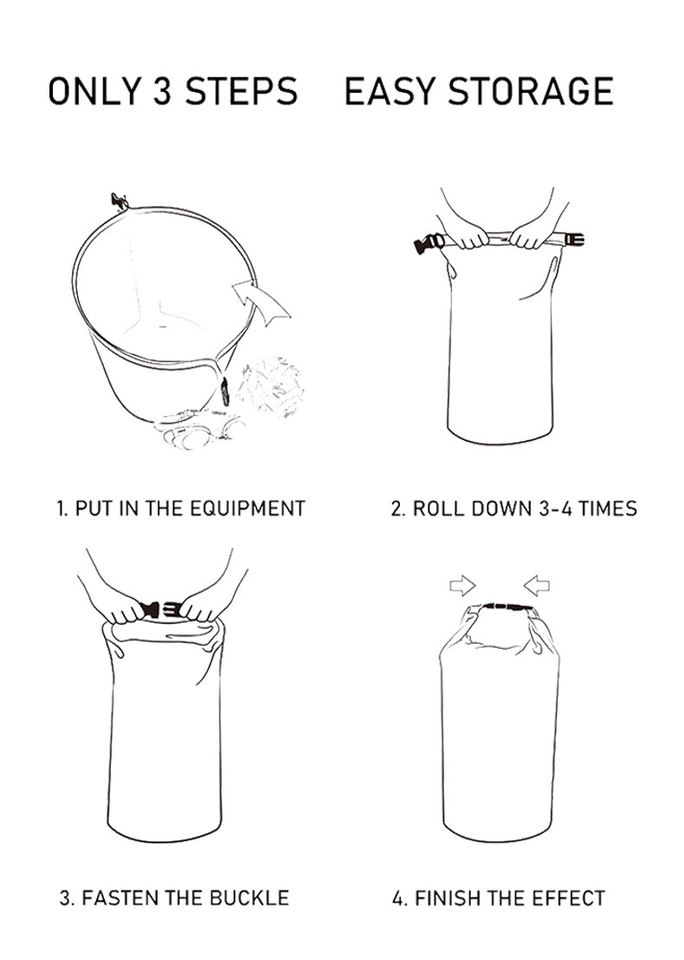 ONLY 3 STEPS EASY STORAGE

1. PUT IN THE EQUIPMENT

2. ROLL DOWN 3-4 TIMES

3. FASTEN THE BUCKLE

4. FINISH THE EFFECT