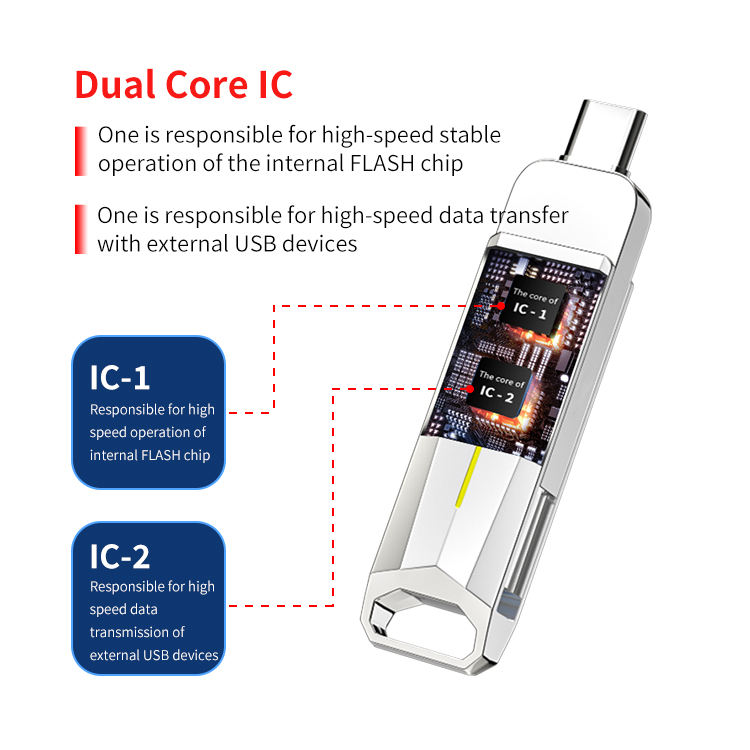 Dual Core IC

One is responsible for high-speed stable operation of the internal FLASH chip

One is responsible for high-speed data transfer with external USB devices

The core of IC - 1

The core of IC - 2

IC-1
Responsible for high speed operation of internal FLASH chip

IC-2
Responsible for high speed data transmission of external USB devices