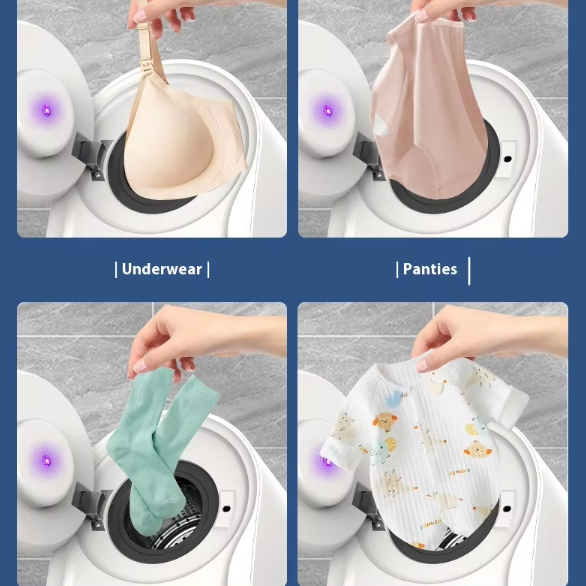 | Underwear |

| Panties |