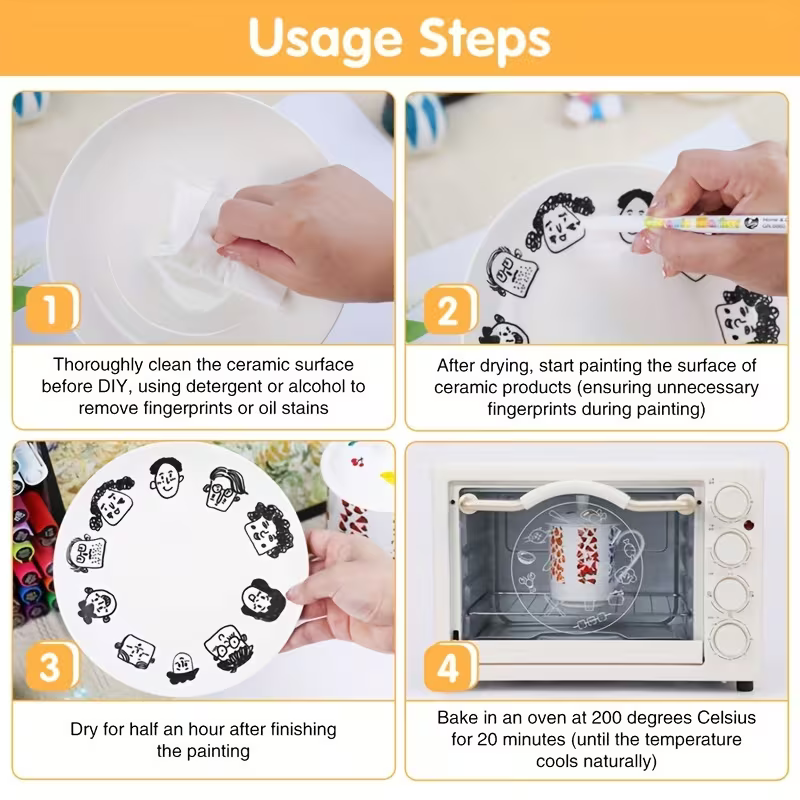 Usage Steps

1

Thoroughly clean the ceramic surface before DIY, using detergent or alcohol to remove fingerprints or oil stains

2

After drying, start painting the surface of ceramic products (ensuring unnecessary fingerprints during painting)

3

Dry for half an hour after finishing the painting

4

Bake in an oven at 200 degrees Celsius for 20 minutes (until the temperature cools naturally)