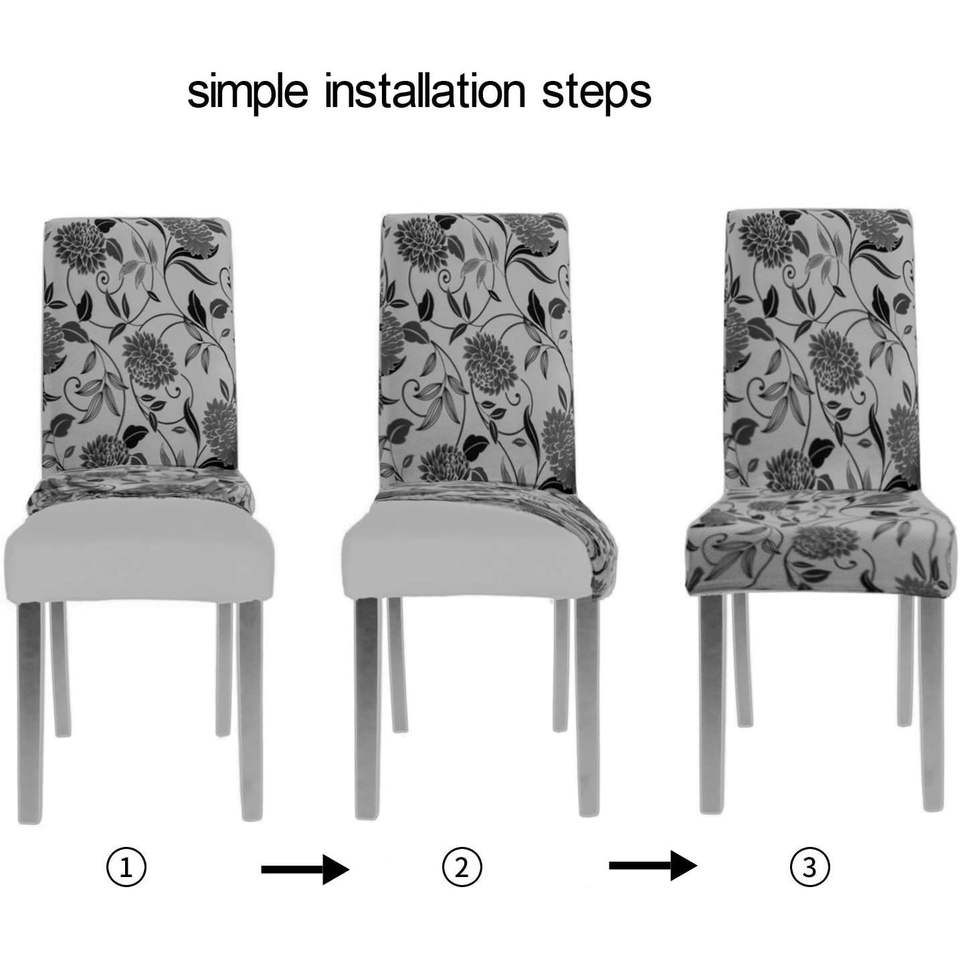 simple installation steps

① → ② → ③