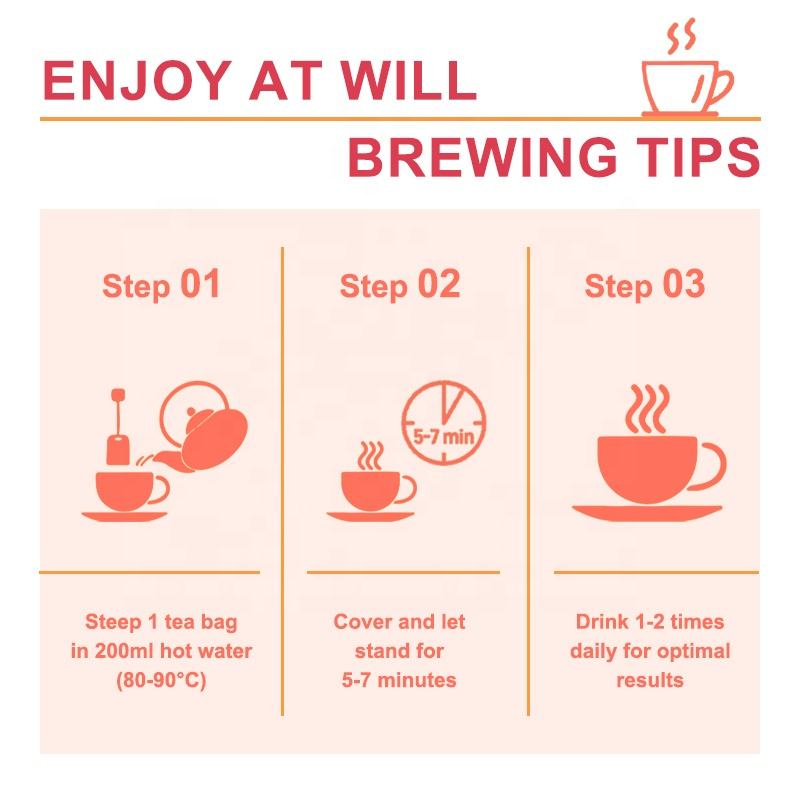 ENJOY AT WILL

BREWING TIPS

Step 01

Steep 1 tea bag in 200ml hot water (80-90°C)

Step 02

5-7 min

Cover and let stand for 5-7 minutes

Step 03

Drink 1-2 times daily for optimal results