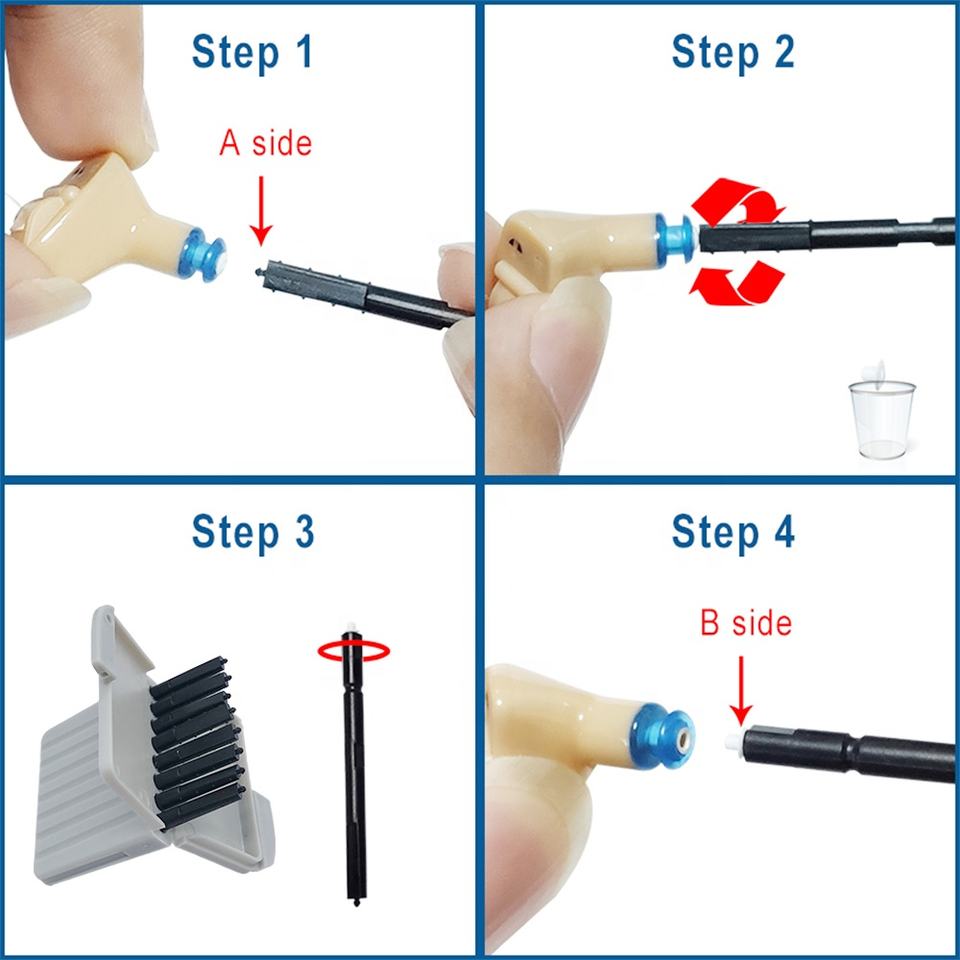 Step 1

A side

Step 2

Step 3

Step 4

B side