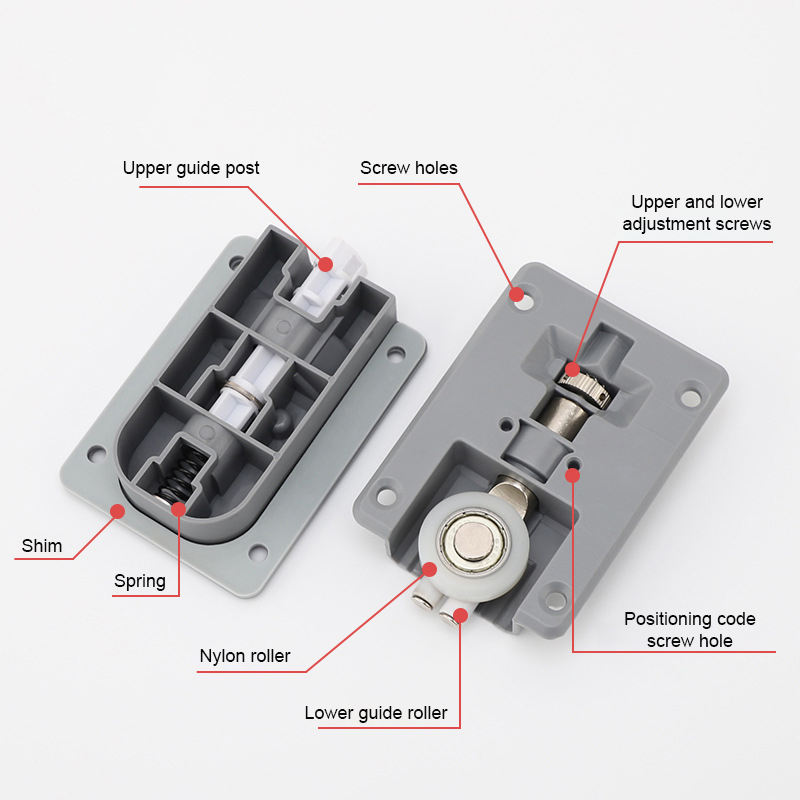 Upper guide post

Screw holes

Upper and lower adjustment screws

Shim

Spring

Nylon roller

Lower guide roller

Positioning code screw hole