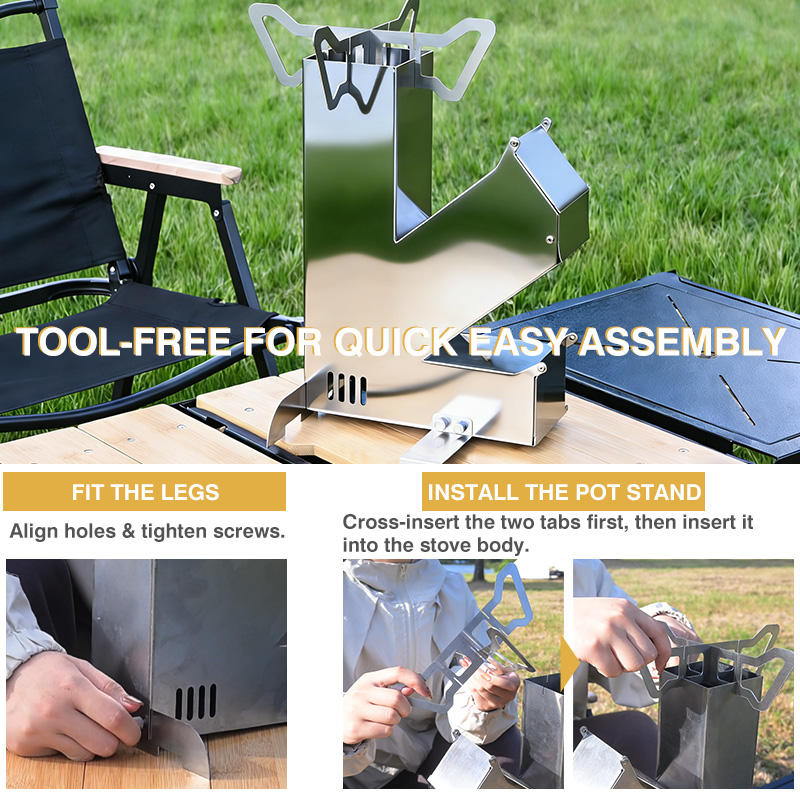 TOOL-FREE FOR QUICK EASY ASSEMBLY

FIT THE LEGS

Align holes & tighten screws.

INSTALL THE POT STAND

Cross-insert the two tabs first, then insert it into the stove body.