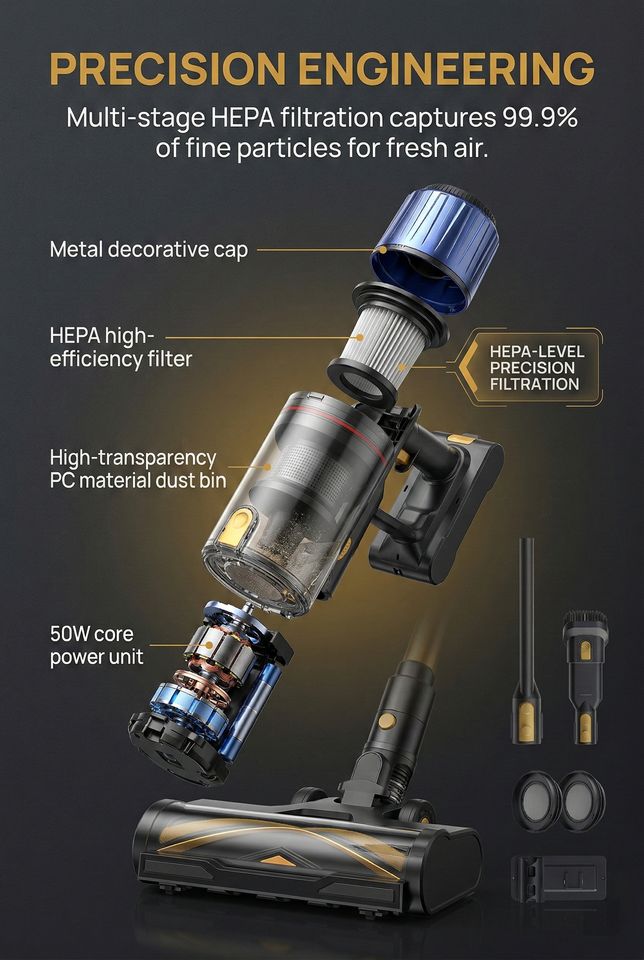 PRECISION ENGINEERING

Multi-stage HEPA filtration captures 99.9% of fine particles for fresh air.

Metal decorative cap

HEPA high-efficiency filter

HEPA-LEVEL PRECISION FILTRATION

High-transparency PC material dust bin

50W core power unit