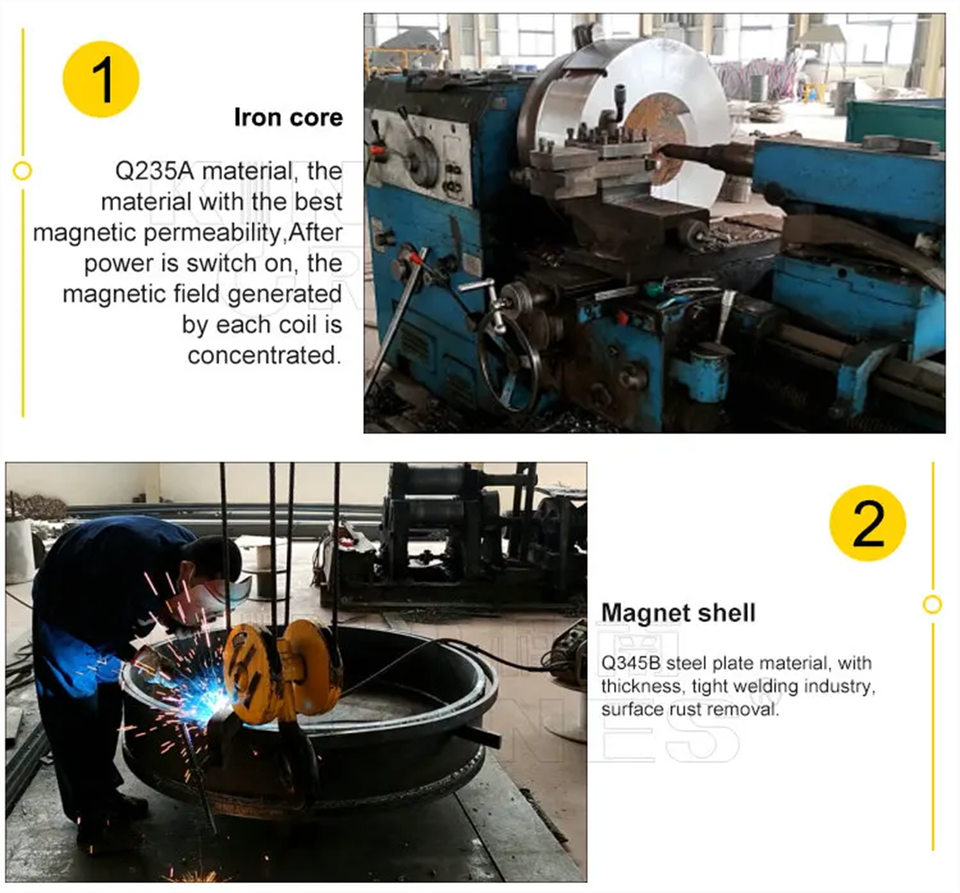 1

Iron core

Q235A material, the material with the best magnetic permeability,After power is switch on, the magnetic field generated by each coil is concentrated.

2

Magnet shell

Q345B steel plate material, with thickness, tight welding industry, surface rust removal.