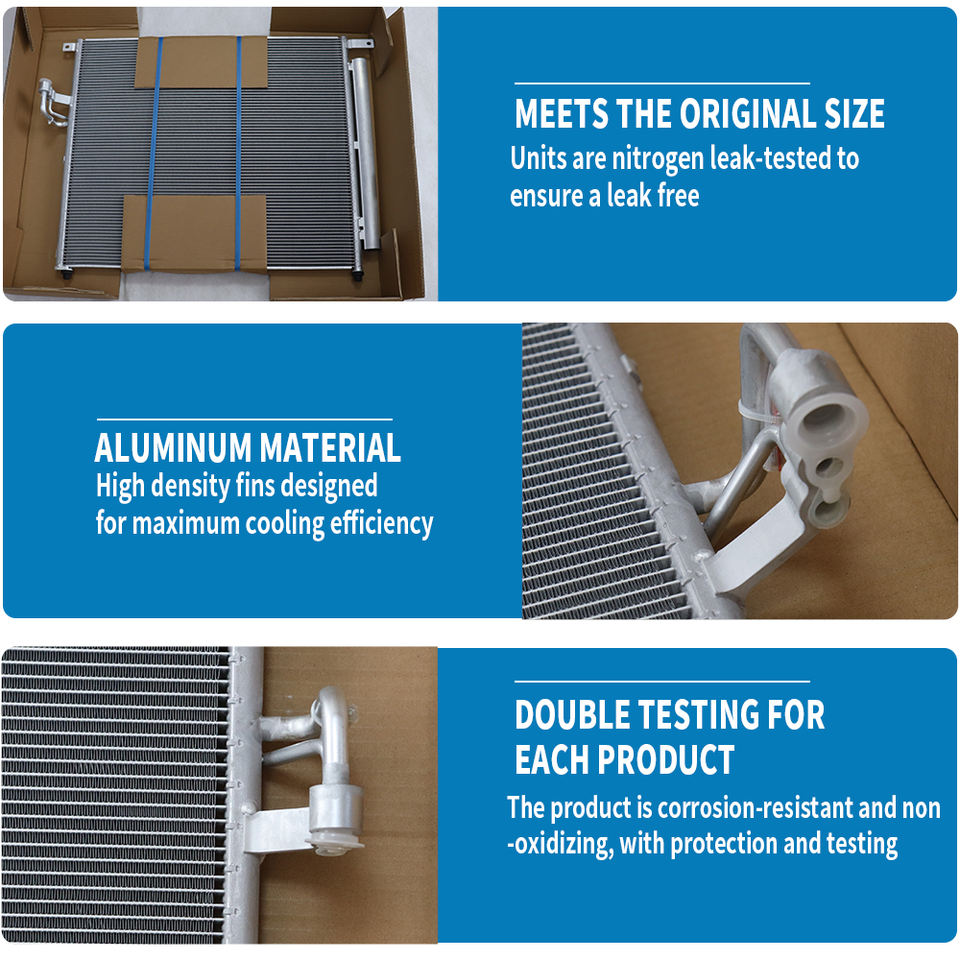 MEETS THE ORIGINAL SIZE
Units are nitrogen leak-tested to ensure a leak free

ALUMINUM MATERIAL
High density fins designed for maximum cooling efficiency

DOUBLE TESTING FOR EACH PRODUCT
The product is corrosion-resistant and non -oxidizing, with protection and testing