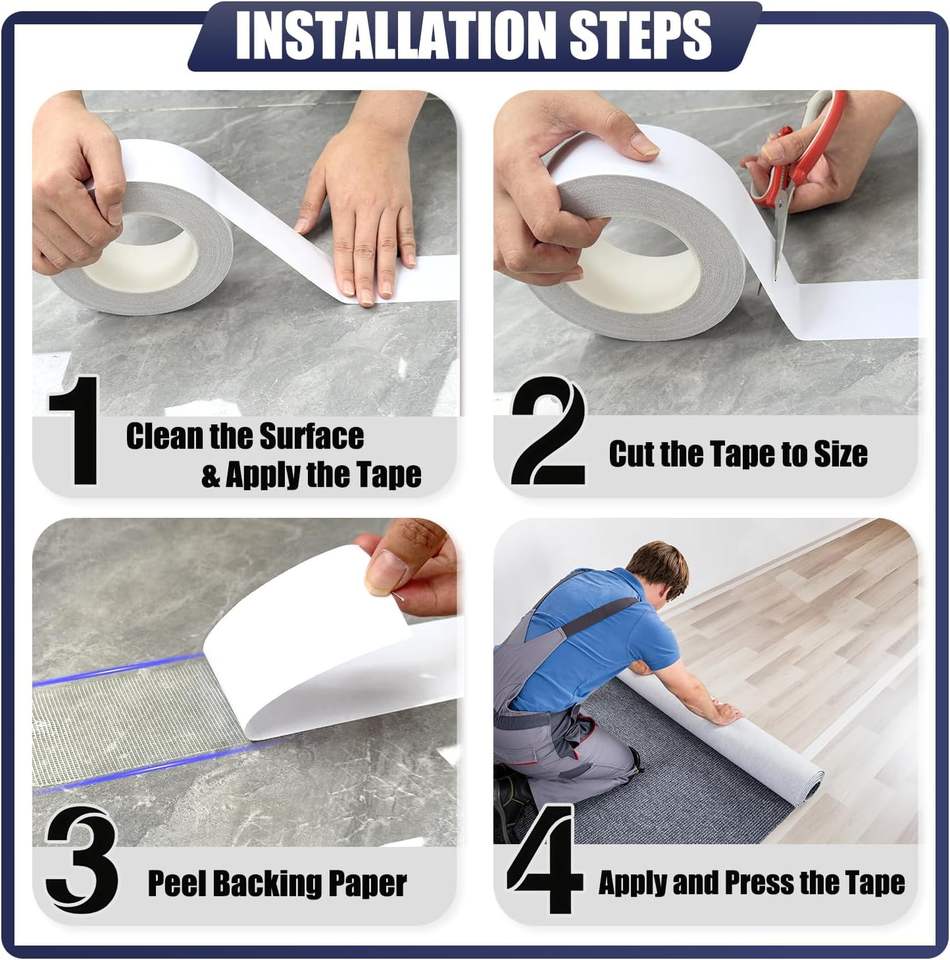 INSTALLATION STEPS

1 Clean the Surface & Apply the Tape

2 Cut the Tape to Size

3 Peel Backing Paper

4 Apply and Press the Tape