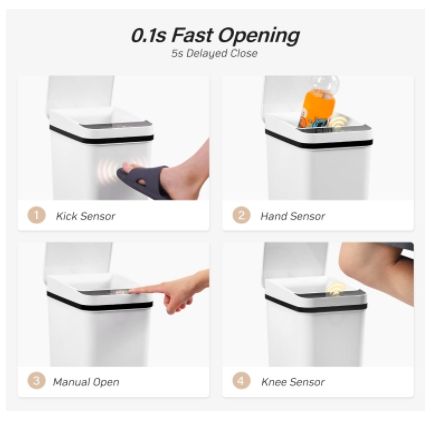 0.1s Fast Opening
5s Delayed Close

1 Kick Sensor

2 Hand Sensor

3 Manual Open

4 Knee Sensor