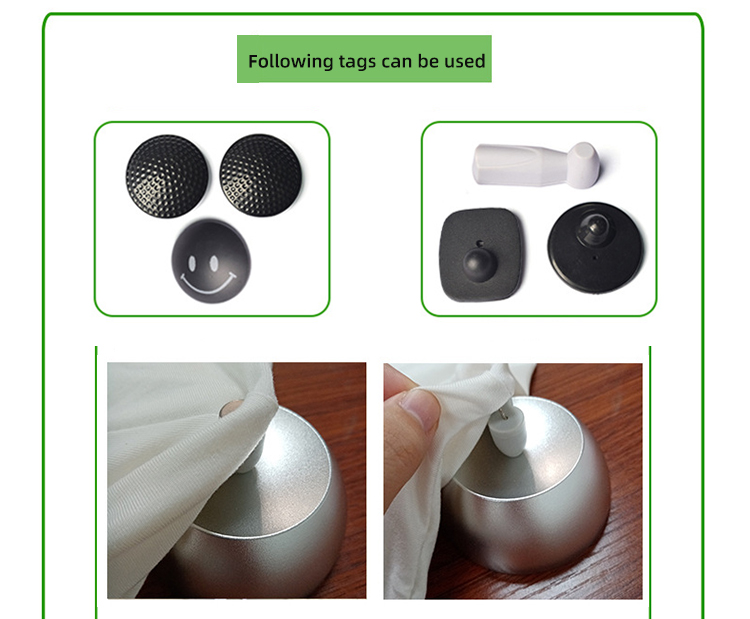 Following tags can be used