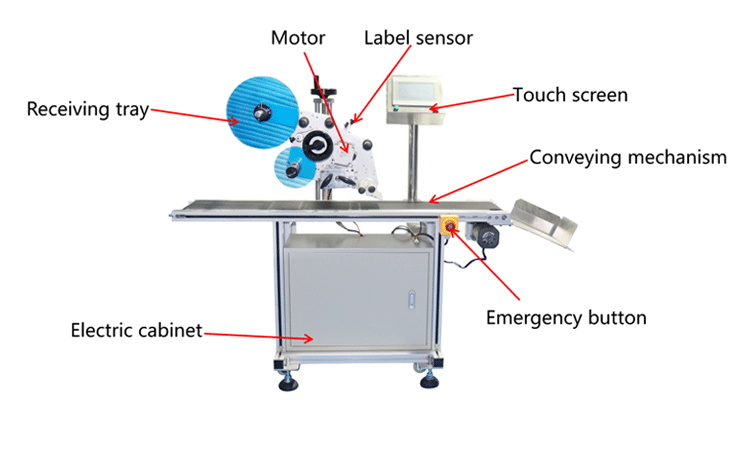 Motor
Label sensor
Receiving tray
Touch screen
Conveying mechanism
Emergency button
Electric cabinet