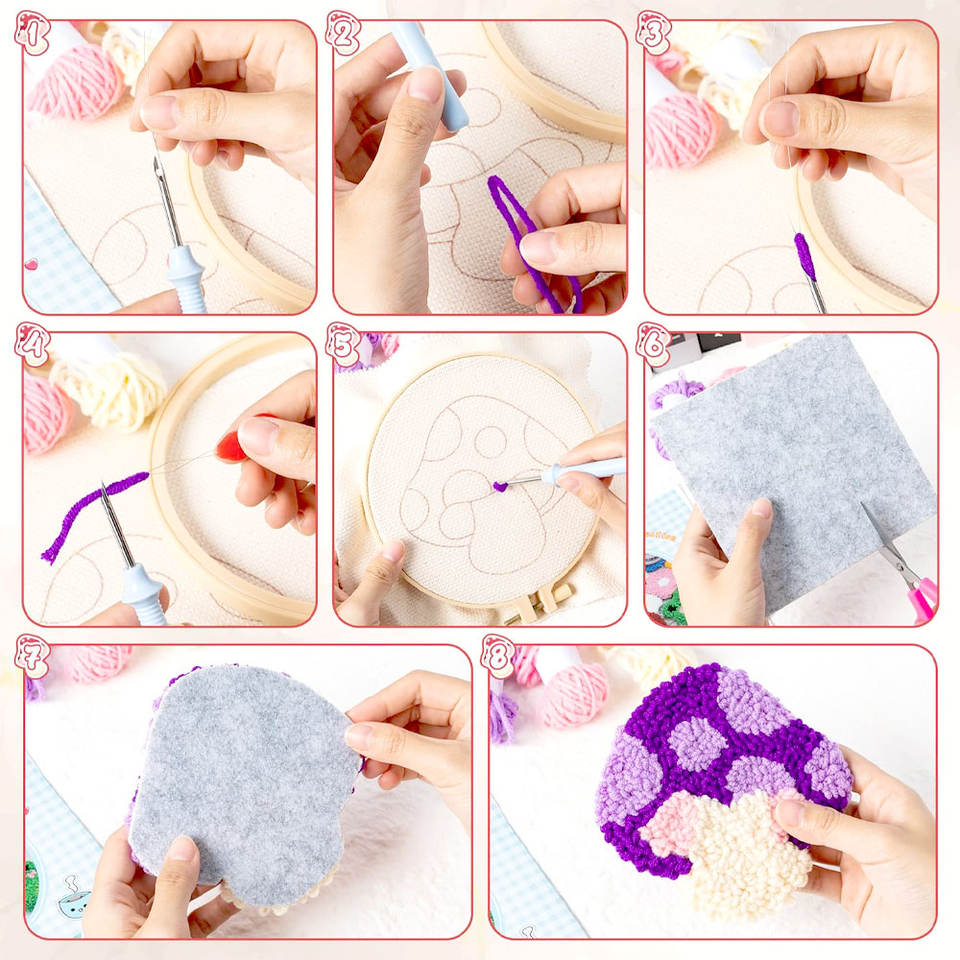 1

2

3

4

5

6

7

8