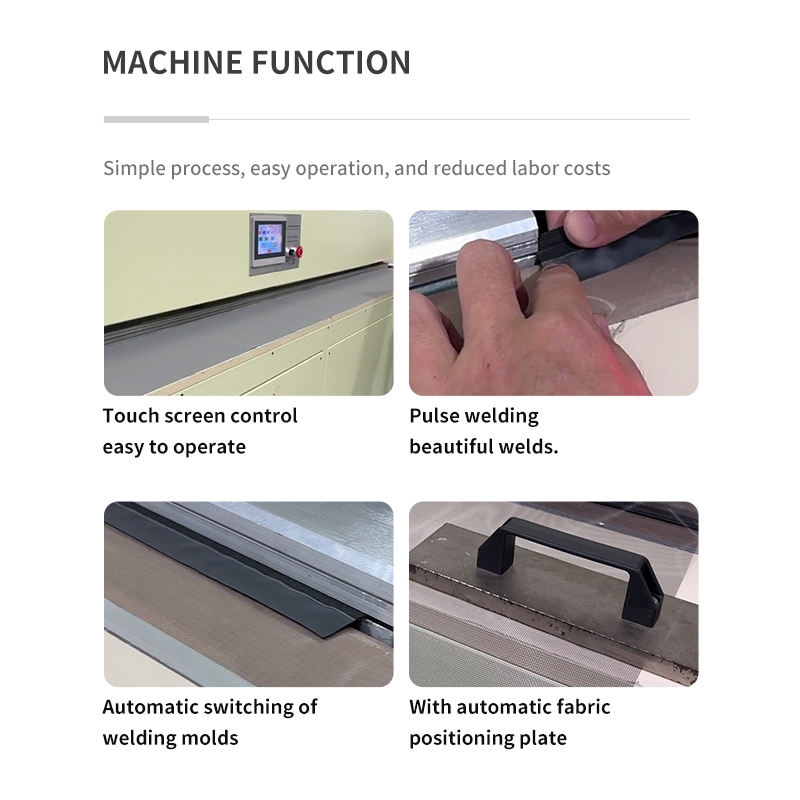 MACHINE FUNCTION

Simple process, easy operation, and reduced labor costs

Touch screen control
easy to operate

Pulse welding
beautiful welds.

Automatic switching of
welding molds

With automatic fabric
positioning plate