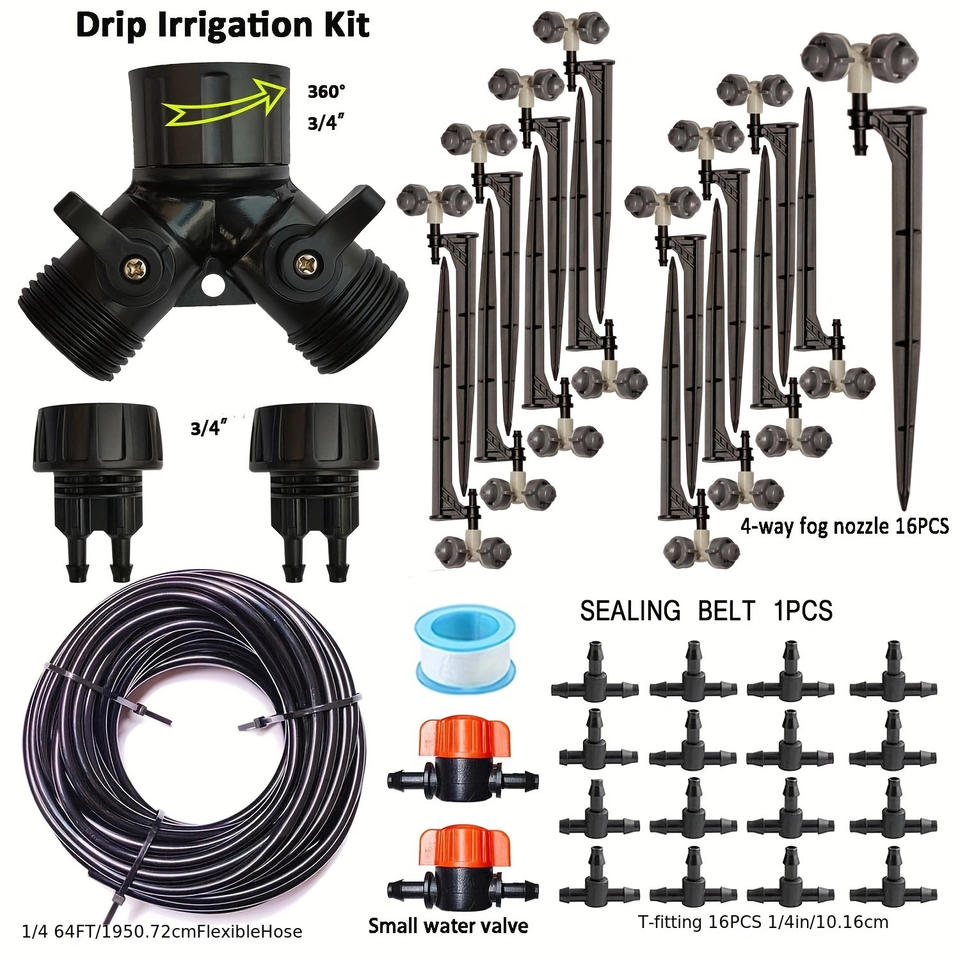 Drip Irrigation Kit

360°
3/4″

3/4″

4-way fog nozzle 16PCS

SEALING BELT 1PCS

1/4 64FT/1950.72cmFlexibleHose

Small water valve

T-fitting 16PCS 1/4in/10.16cm