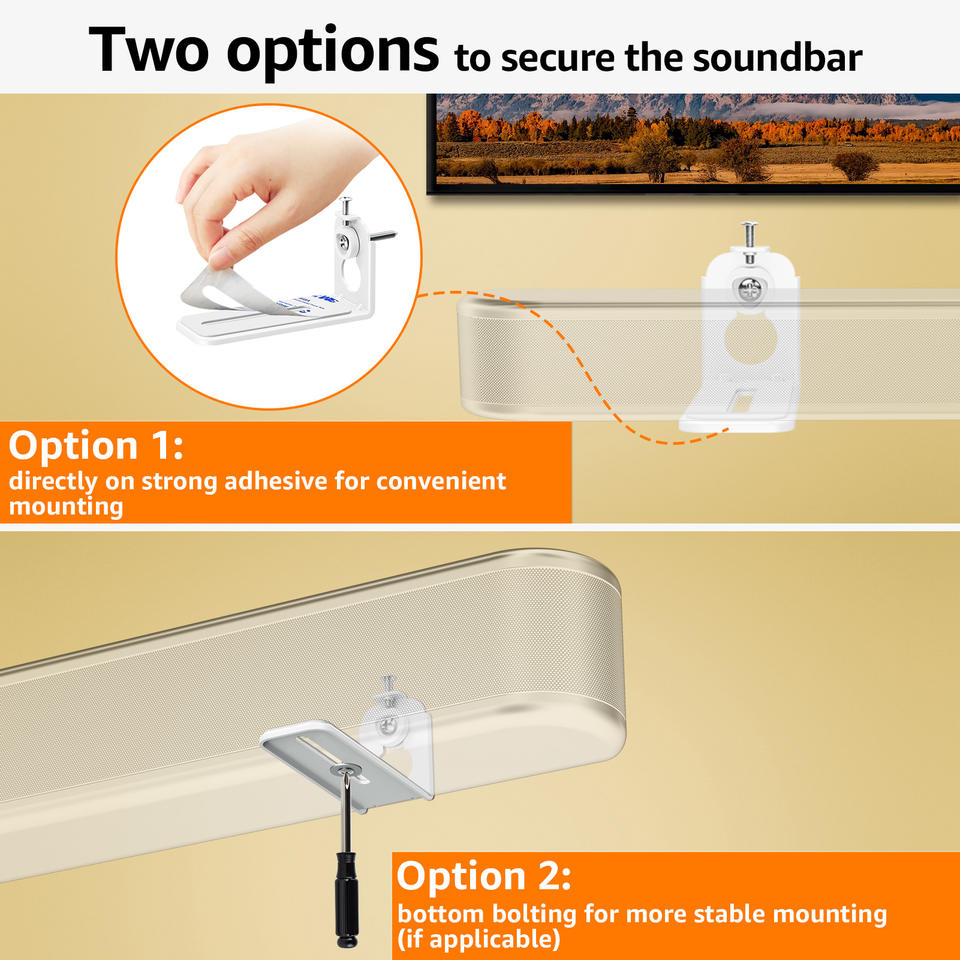 Two options to secure the soundbar

Option 1:
directly on strong adhesive for convenient mounting

Option 2:
bottom bolting for more stable mounting (if applicable)