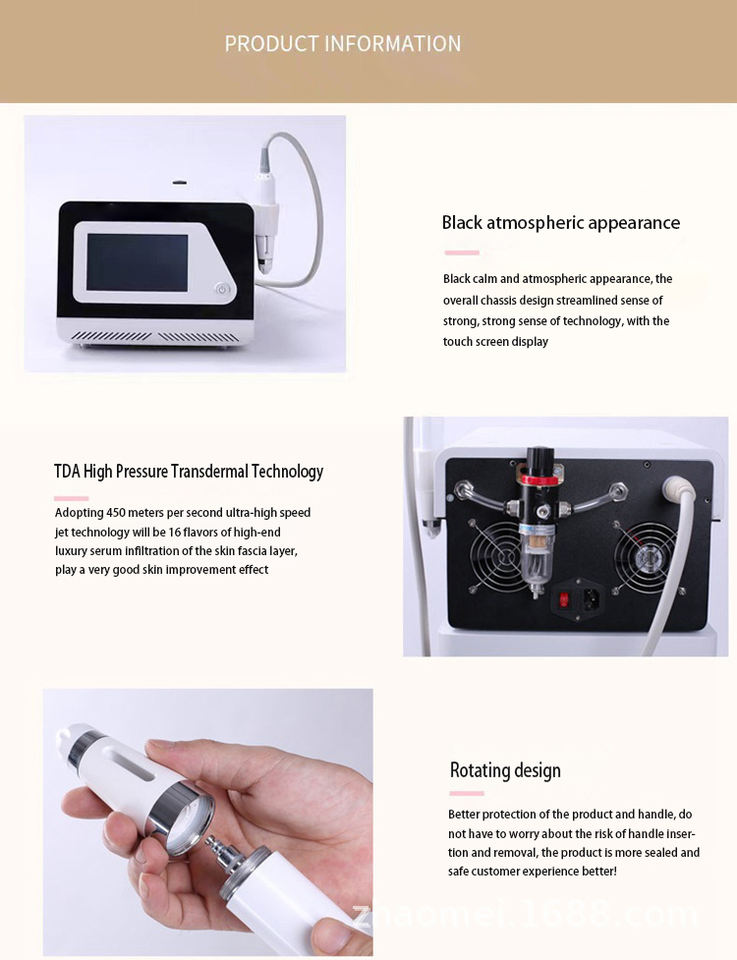 PRODUCT INFORMATION

Black atmospheric appearance

Black calm and atmospheric appearance, the overall chassis design streamlined sense of strong, strong sense of technology, with the touch screen display

TDA High Pressure Transdermal Technology

Adopting 450 meters per second ultra-high speed jet technology will be 16 flavors of high-end luxury serum infiltration of the skin fascia layer, play a very good skin improvement effect

Rotating design

Better protection of the product and handle, do not have to worry about the risk of handle insertion and removal, the product is more sealed and safe customer experience better!

zhaomei.1688.com