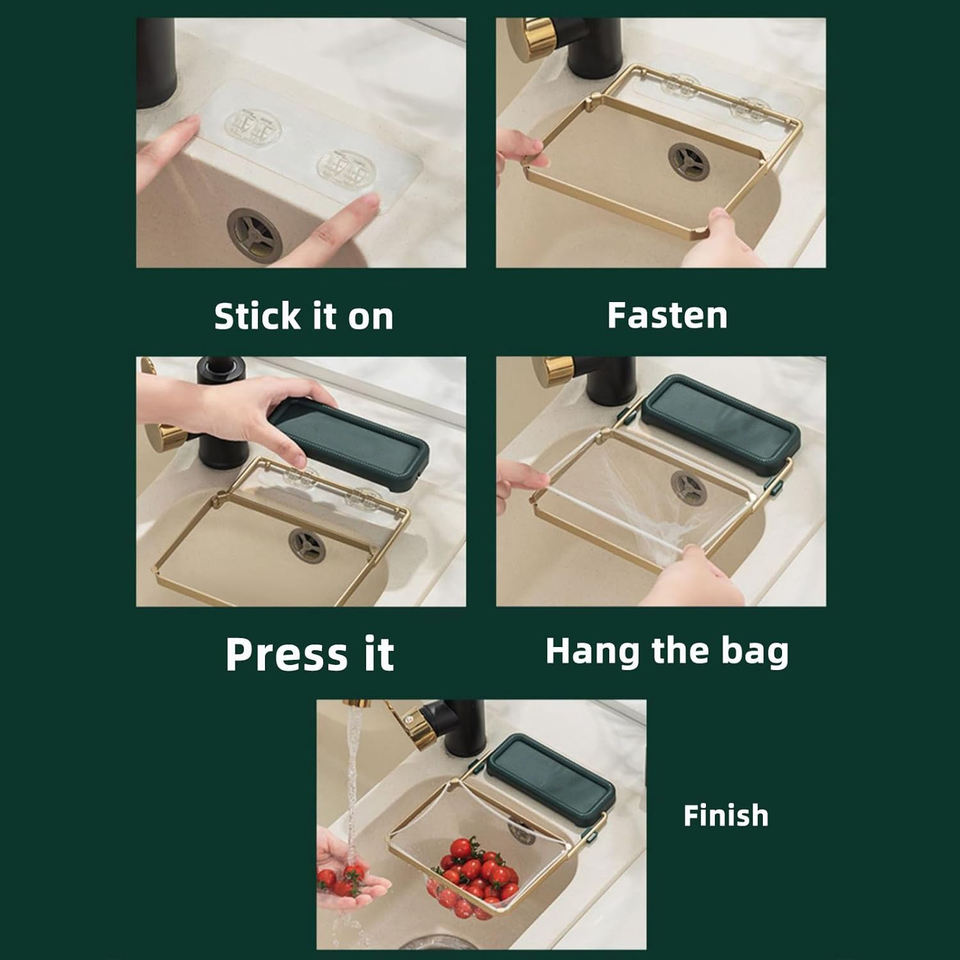 Stick it on

Fasten

Press it

Hang the bag

Finish