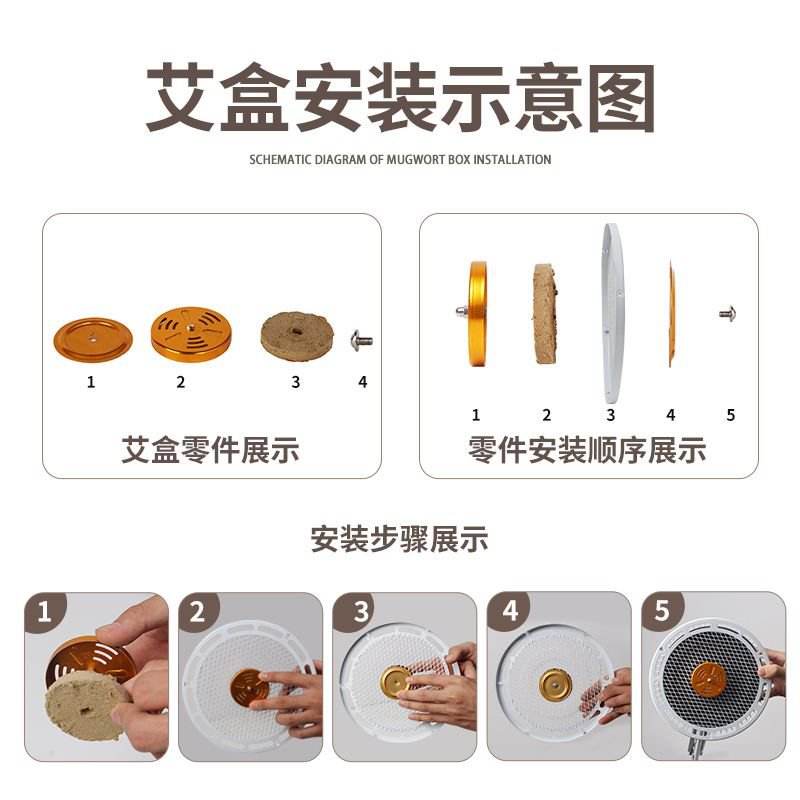 艾盒安装示意图

SCHEMATIC DIAGRAM OF MUGWORT BOX INSTALLATION

1 2 3 4

艾盒零件展示

1 2 3 4 5

零件安装顺序展示

安装步骤展示

1 2 3 4 5