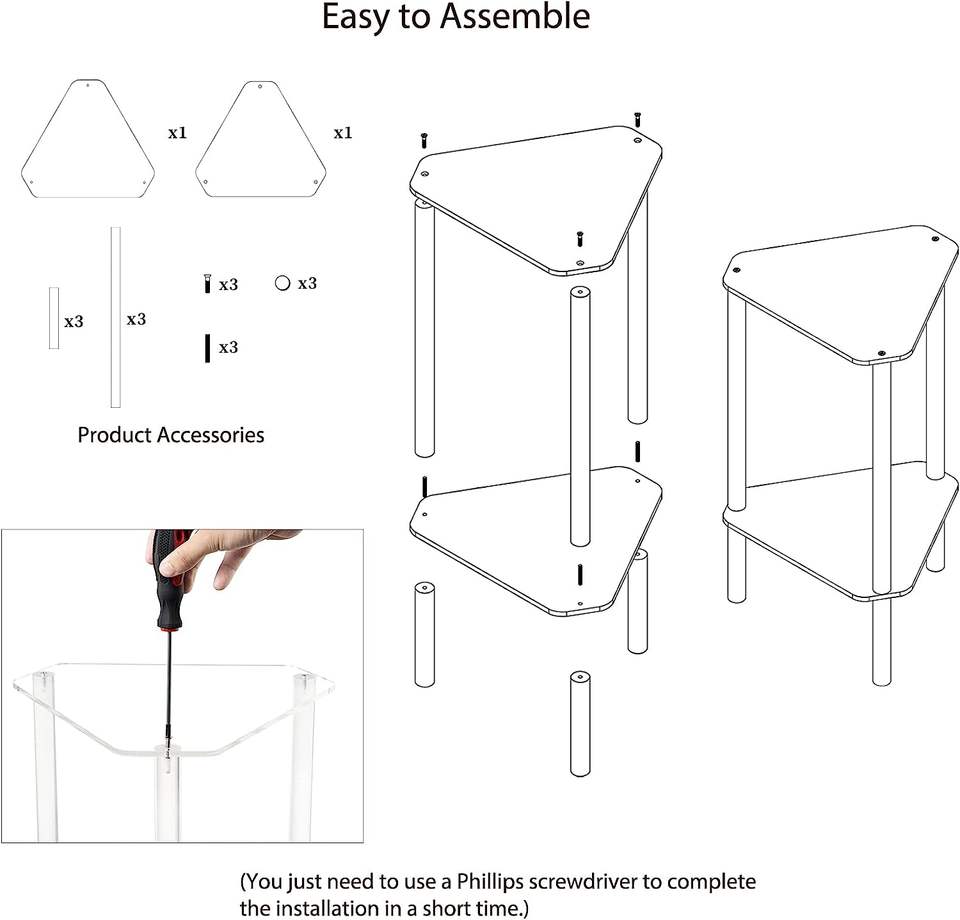 Easy to Assemble

x1

x1

x3

x3

x3

x3

x3

Product Accessories

(You just need to use a Phillips screwdriver to complete the installation in a short time.)