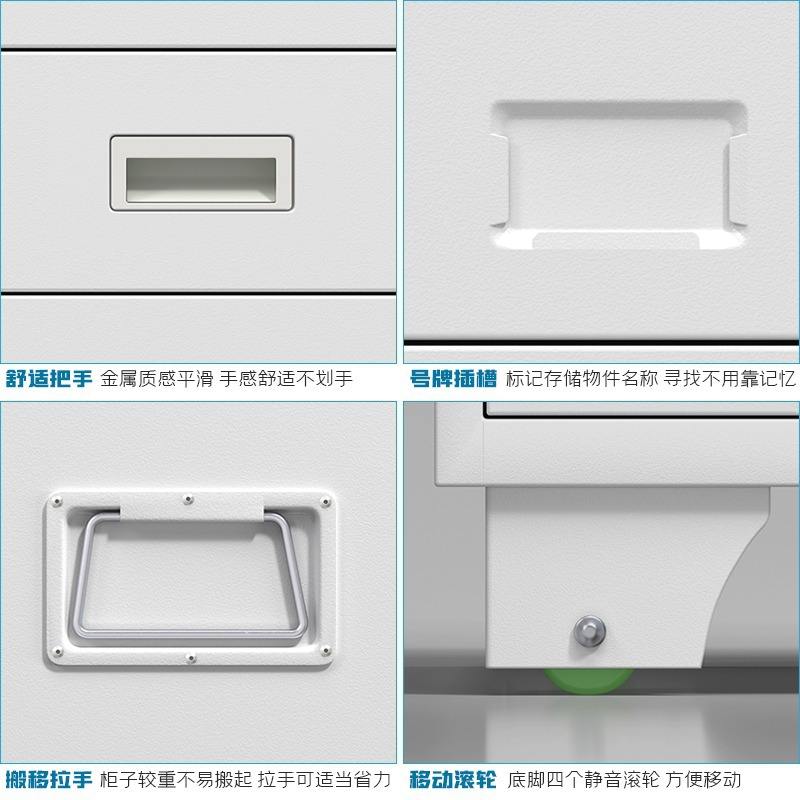 舒适把手 金属质感平滑 手感舒适不划手

号牌插槽 标记存储物件名称 寻找不用靠记忆

搬移拉手 柜子较重不易搬起 拉手可适当省力

移动滚轮 底脚四个静音滚轮 方便移动