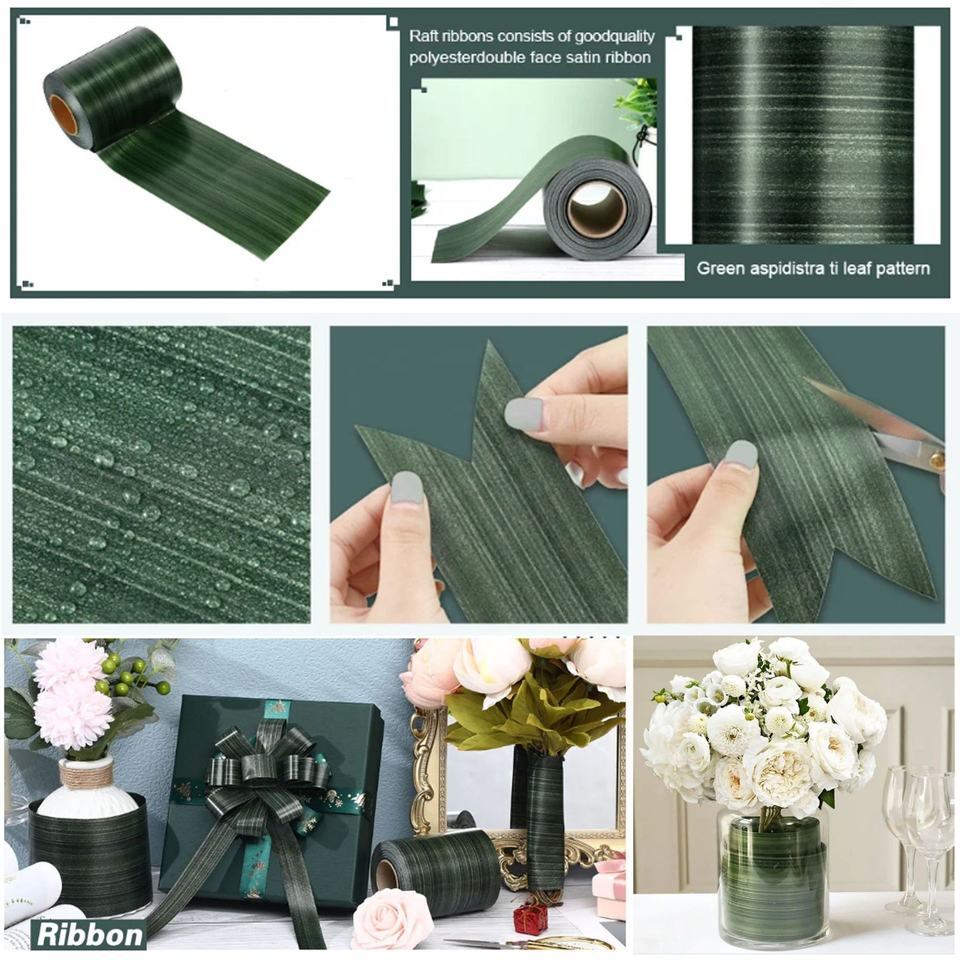 Raft ribbons consists of goodquality polyesterdouble face satin ribbon

Green aspidistra ti leaf pattern

Ribbon