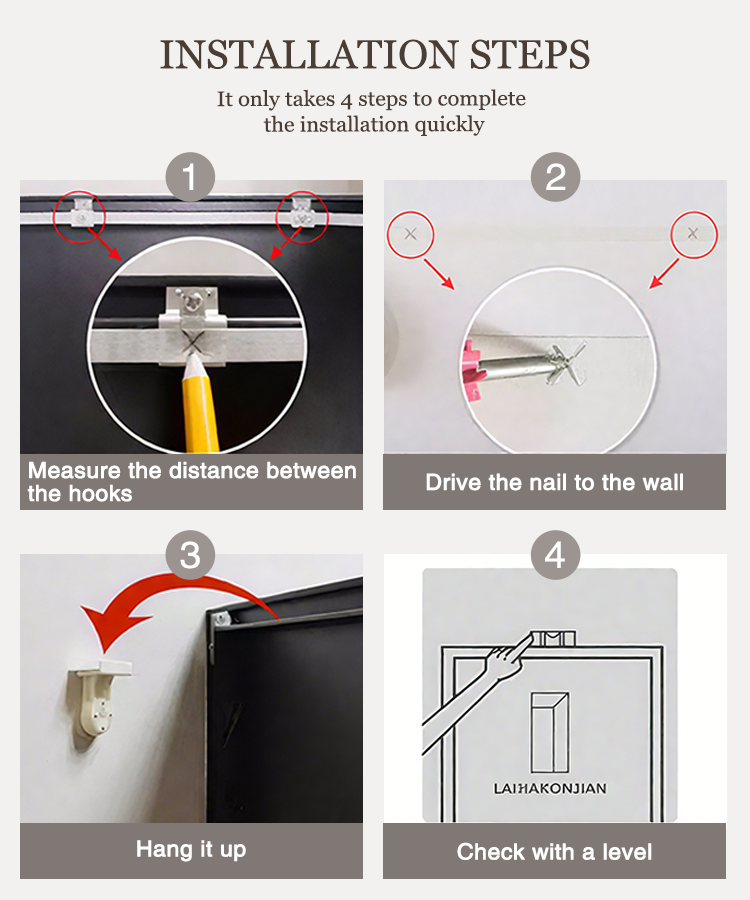 INSTALLATION STEPS

It only takes 4 steps to complete the installation quickly

1

Measure the distance between the hooks

2

Drive the nail to the wall

3

Hang it up

4

LAIHAKONJIAN

Check with a level