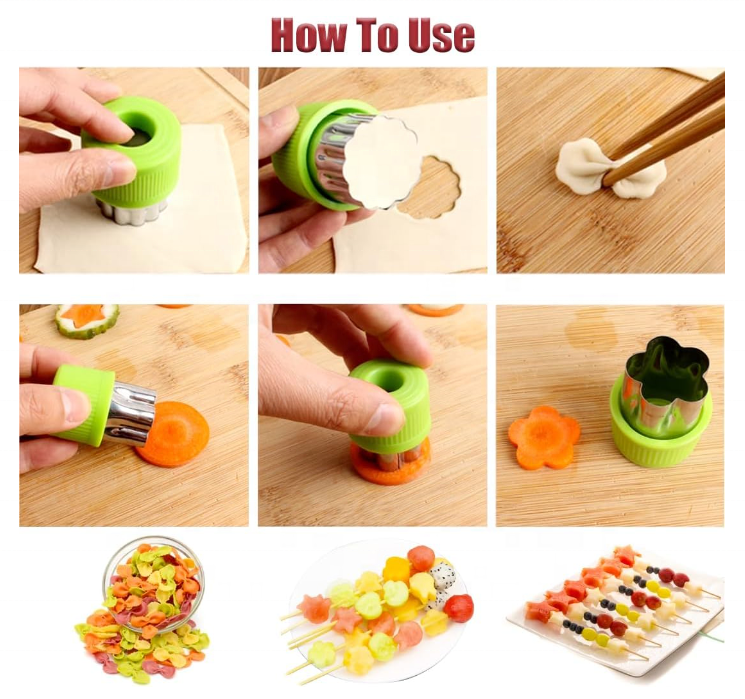 How To Use