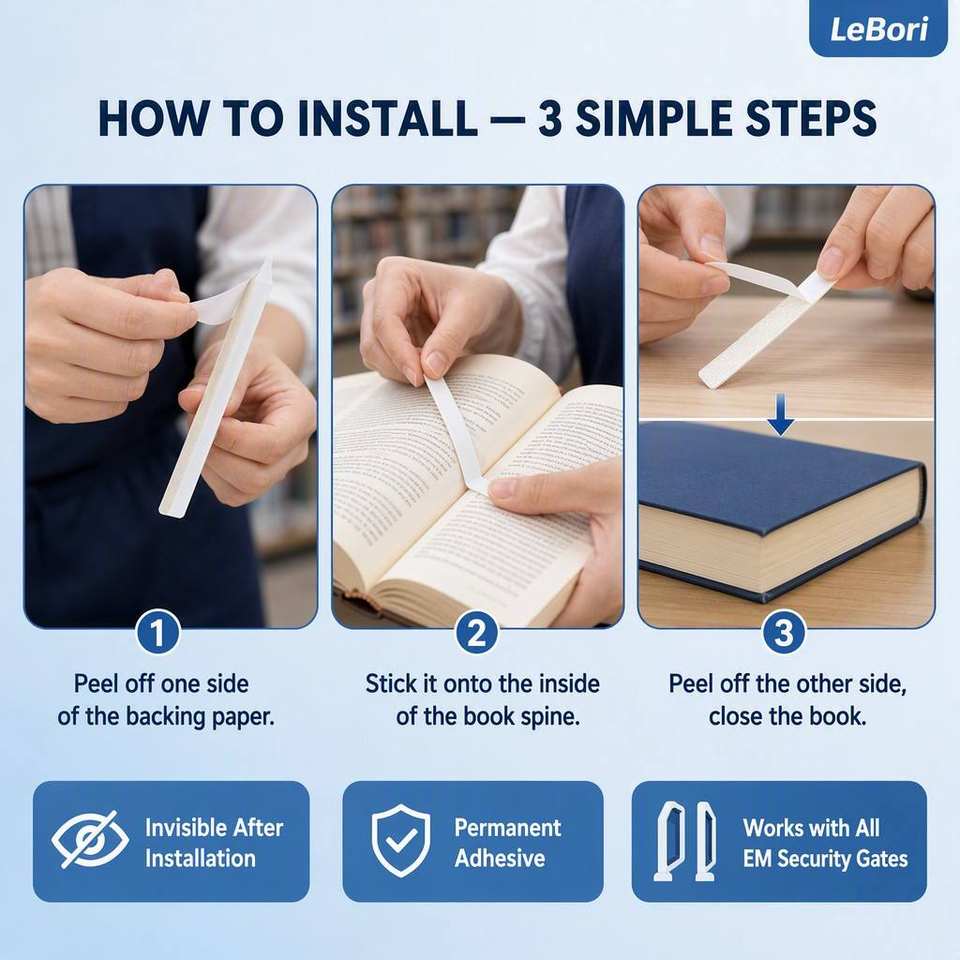 LeBori

HOW TO INSTALL — 3 SIMPLE STEPS

1
Peel off one side of the backing paper.

2
Stick it onto the inside of the book spine.

3
Peel off the other side, close the book.

Invisible After Installation

Permanent Adhesive

Works with All EM Security Gates