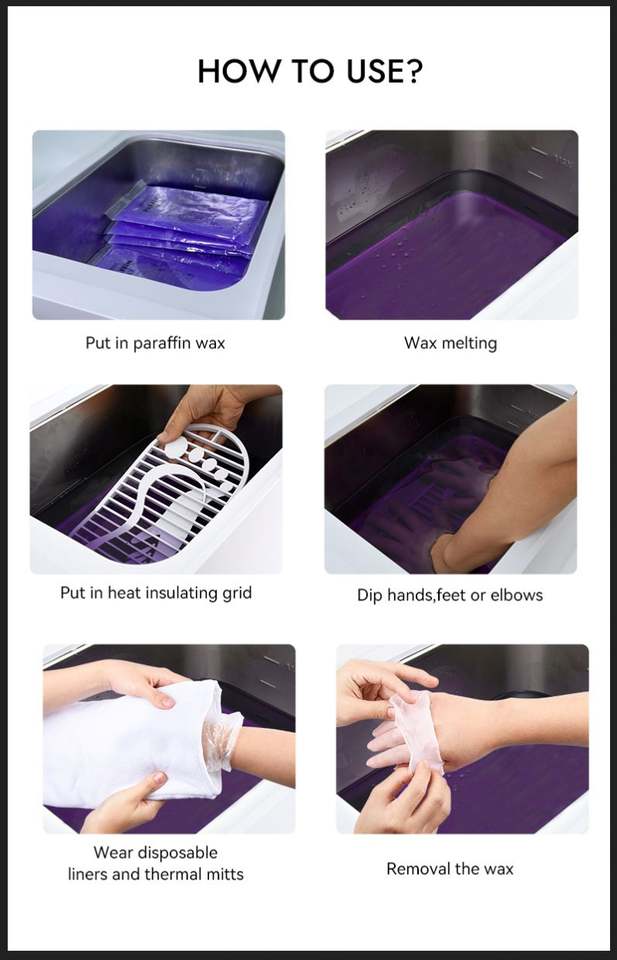 HOW TO USE?

Put in paraffin wax

Wax melting

Put in heat insulating grid

Dip hands,feet or elbows

Wear disposable liners and thermal mitts

Removal the wax