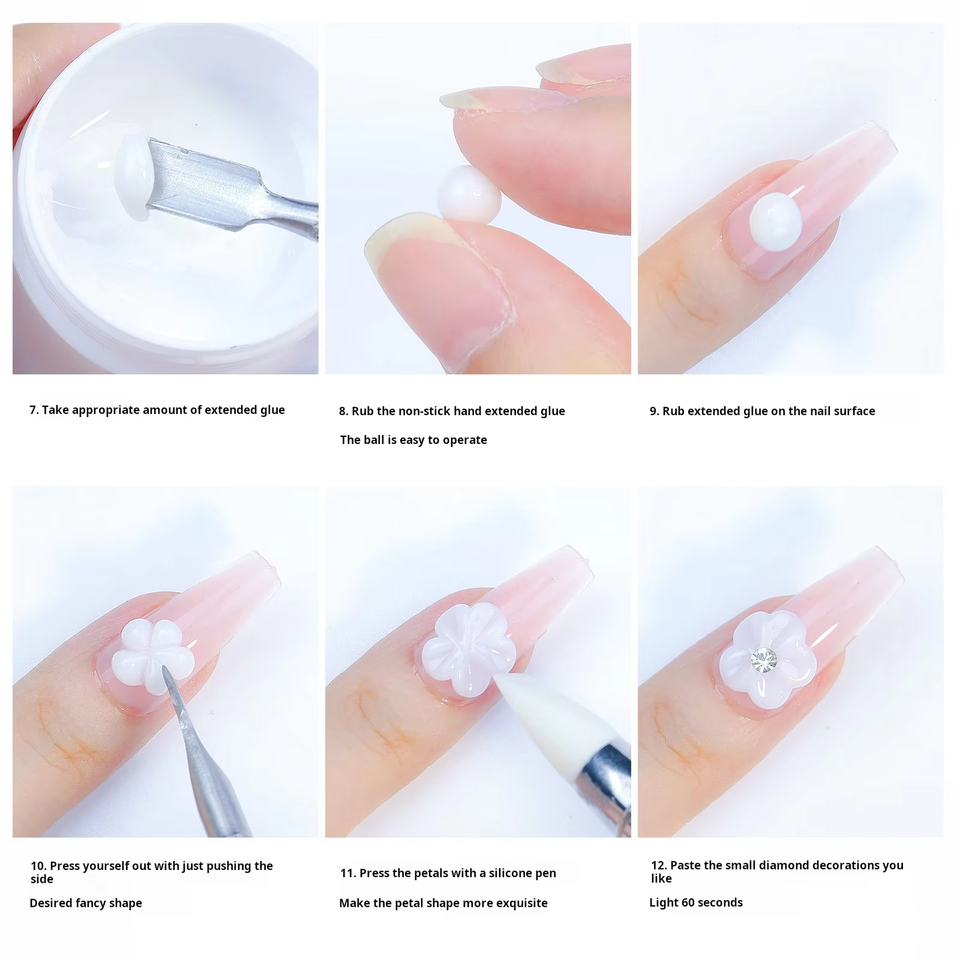 7. Take appropriate amount of extended glue

8. Rub the non-stick hand extended glue

The ball is easy to operate

9. Rub extended glue on the nail surface

10. Press yourself out with just pushing the side

Desired fancy shape

11. Press the petals with a silicone pen

Make the petal shape more exquisite

12. Paste the small diamond decorations you like

Light 60 seconds