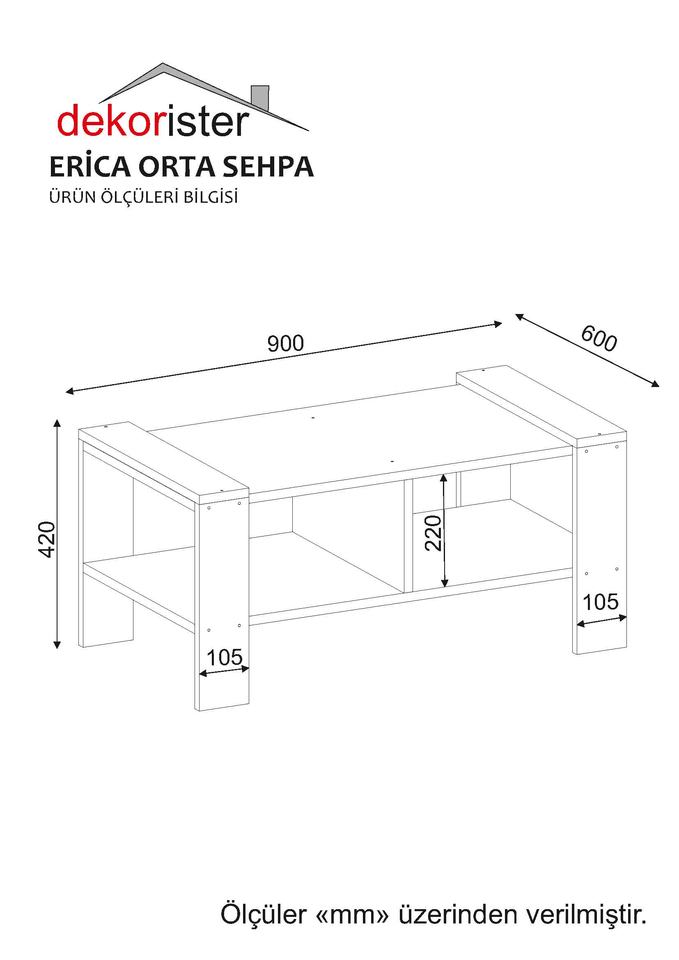 dekorister
ERİCA ORTA SEHPA
ÜRÜN ÖLÇÜLERİ BİLGİSİ

900
600
420
220
105
105

Ölçüler «mm» üzerinden verilmiştir.