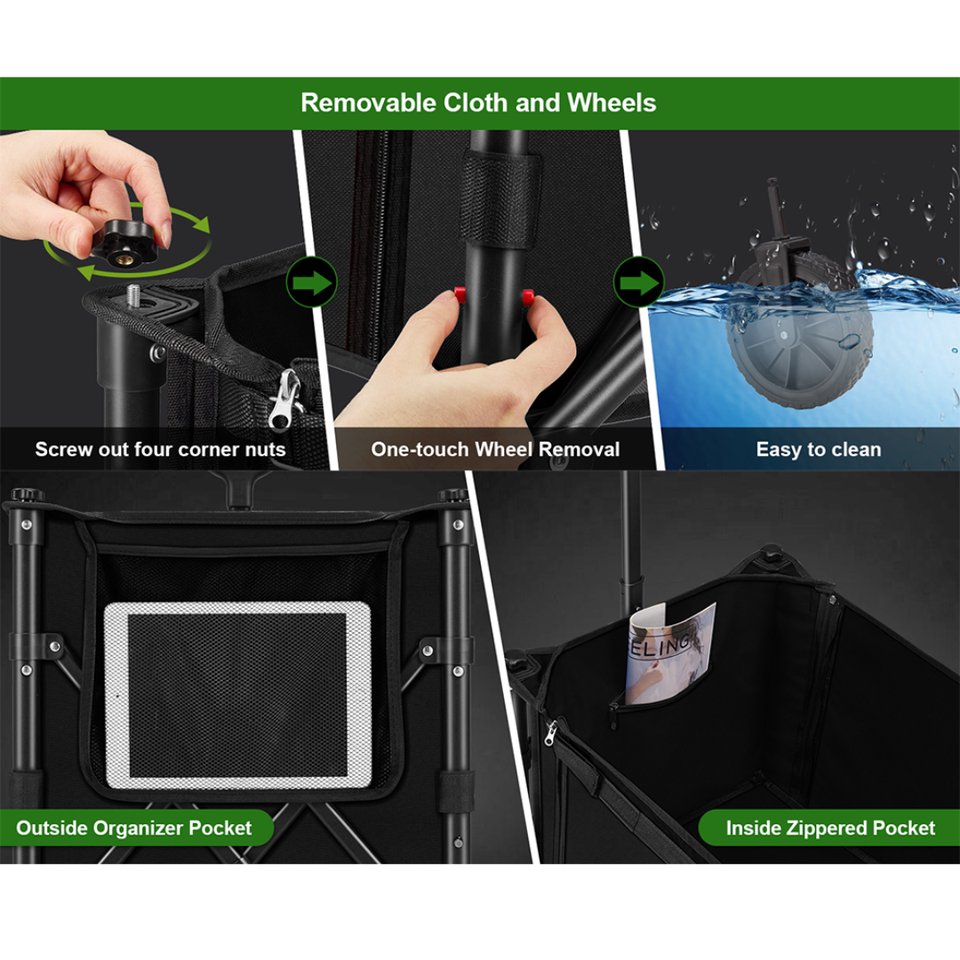 Removable Cloth and Wheels

Screw out four corner nuts

One-touch Wheel Removal

Easy to clean

ELING

Outside Organizer Pocket

Inside Zippered Pocket