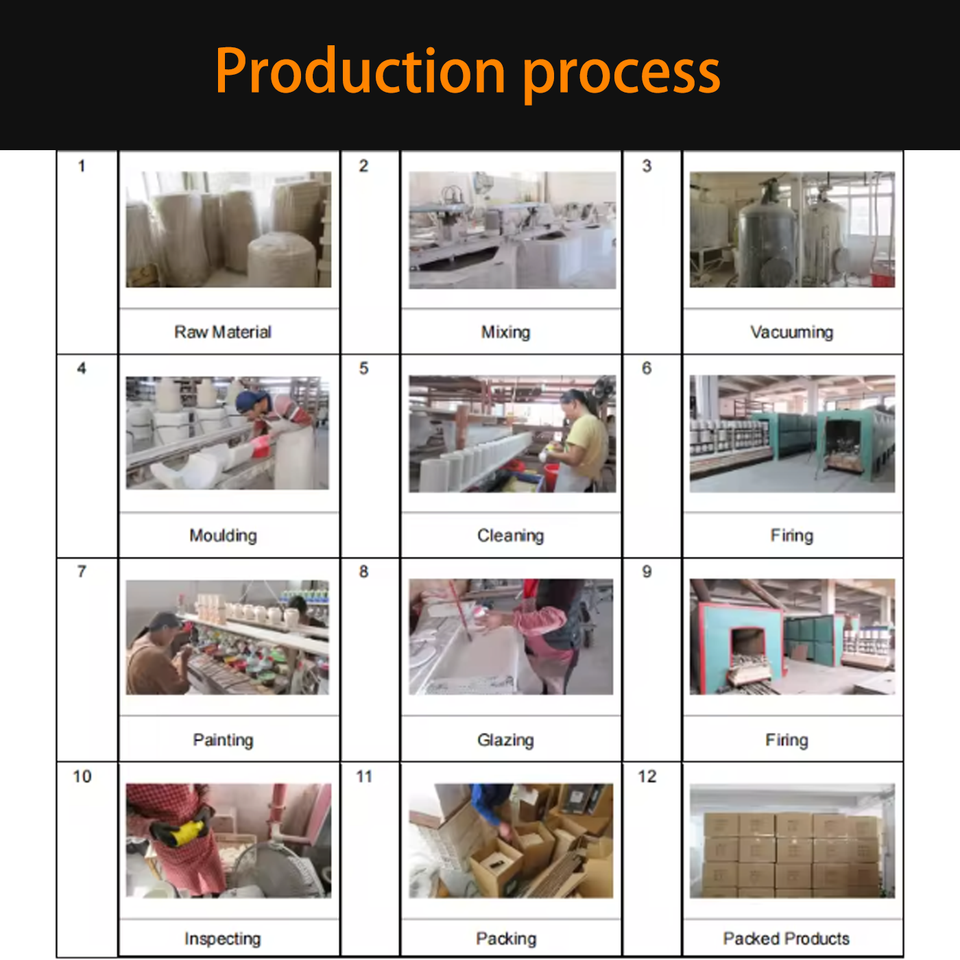 Production process

| 1 | Raw Material | 2 | Mixing | 3 | Vacuuming |
|---|---|---|---|---|---|
| 4 | Moulding | 5 | Cleaning | 6 | Firing |
| 7 | Painting | 8 | Glazing | 9 | Firing |
| 10 | Inspecting | 11 | Packing | 12 | Packed Products |