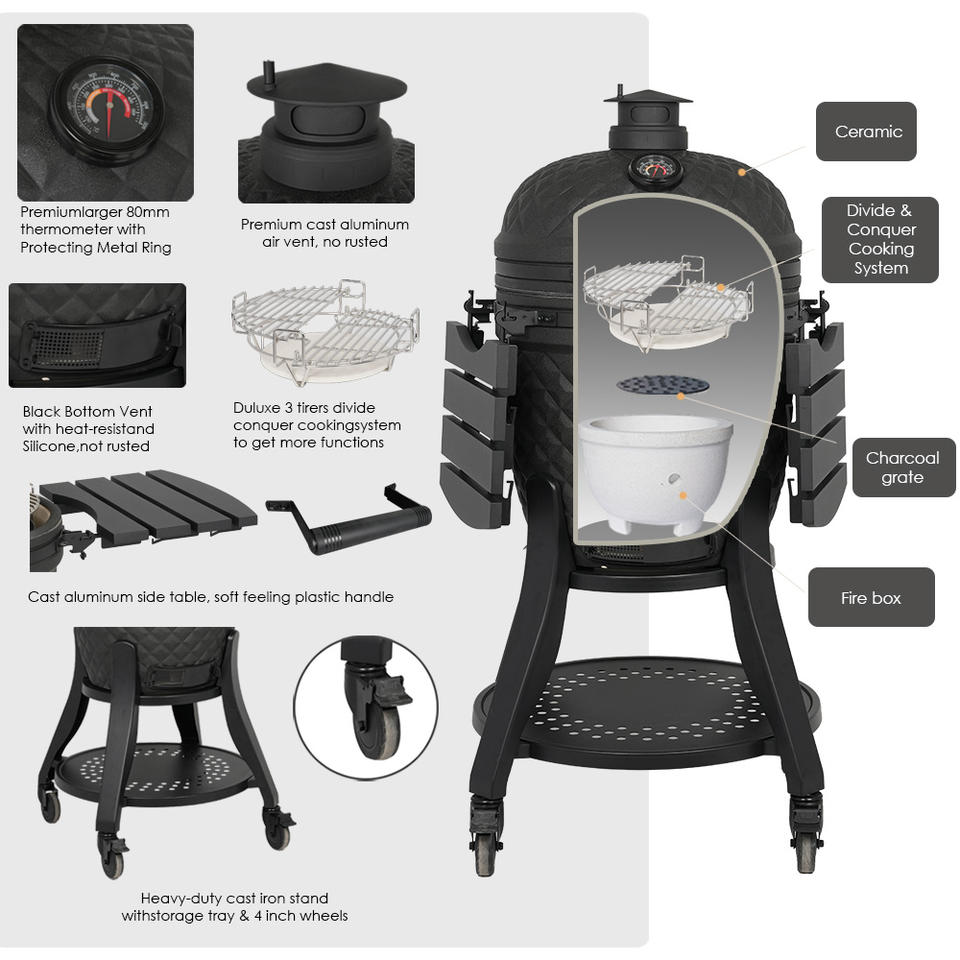 Premiumlarger 80mm thermometer with Protecting Metal Ring

Premium cast aluminum air vent, no rusted

Black Bottom Vent with heat-resistand Silicone,not rusted

Duluxe 3 tirers divide conquer cookingsystem to get more functions

Cast aluminum side table, soft feeling plastic handle

Heavy-duty cast iron stand withstorage tray & 4 inch wheels

Ceramic

Divide & Conquer Cooking System

Charcoal grate

Fire box