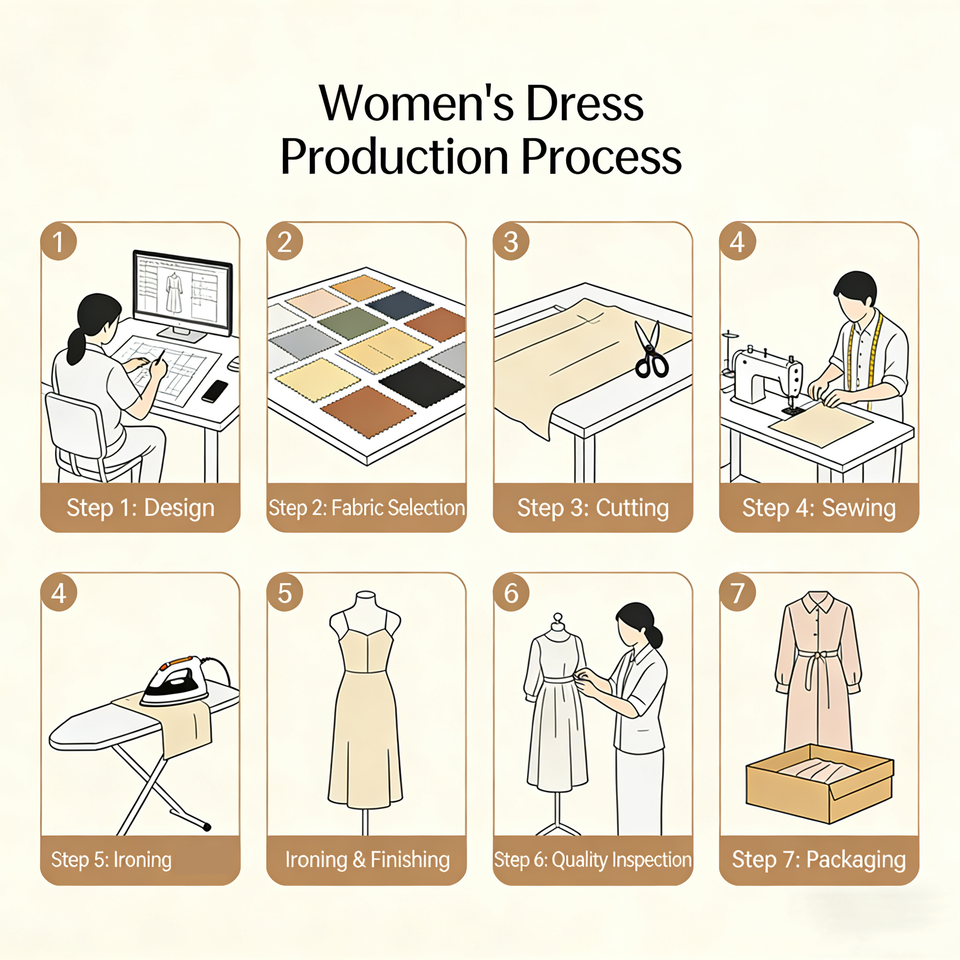 Women's Dress Production Process

1
Step 1: Design

2
Step 2: Fabric Selection

3
Step 3: Cutting

4
Step 4: Sewing

4
Step 5: Ironing

5
Ironing & Finishing

6
Step 6: Quality Inspection

7
Step 7: Packaging