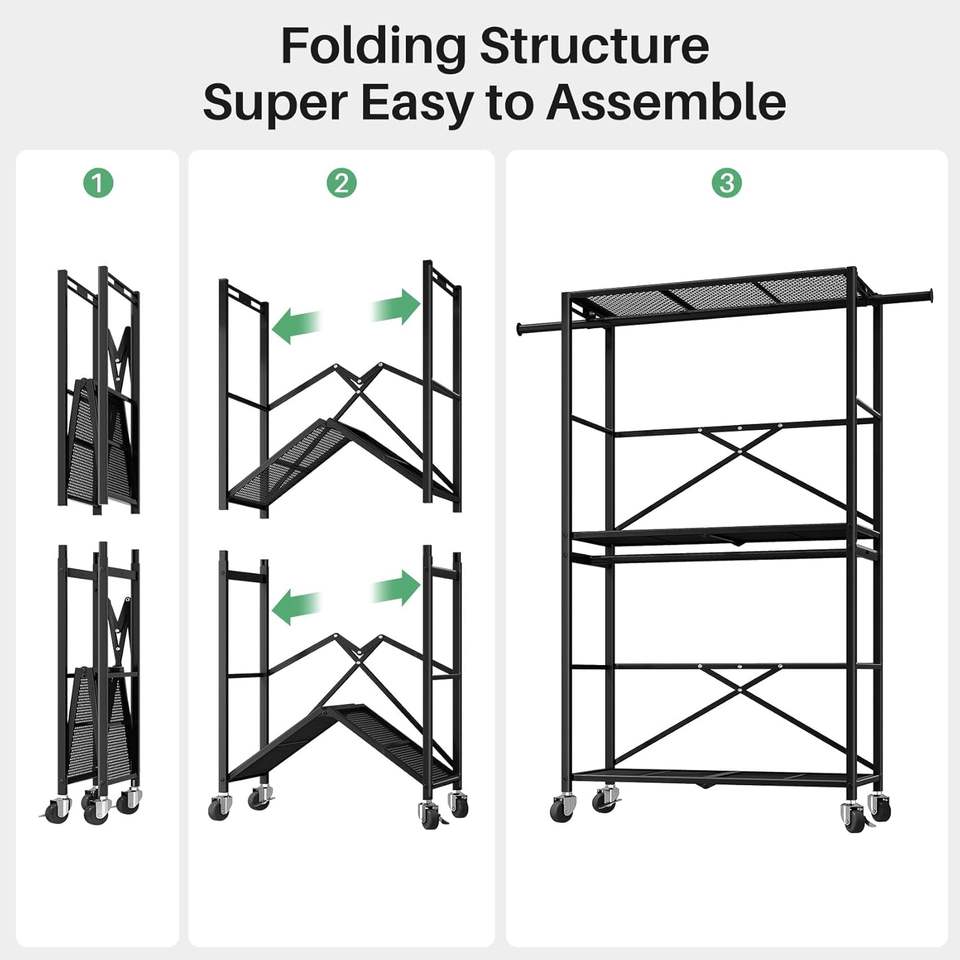 Folding Structure
Super Easy to Assemble

1

2

3